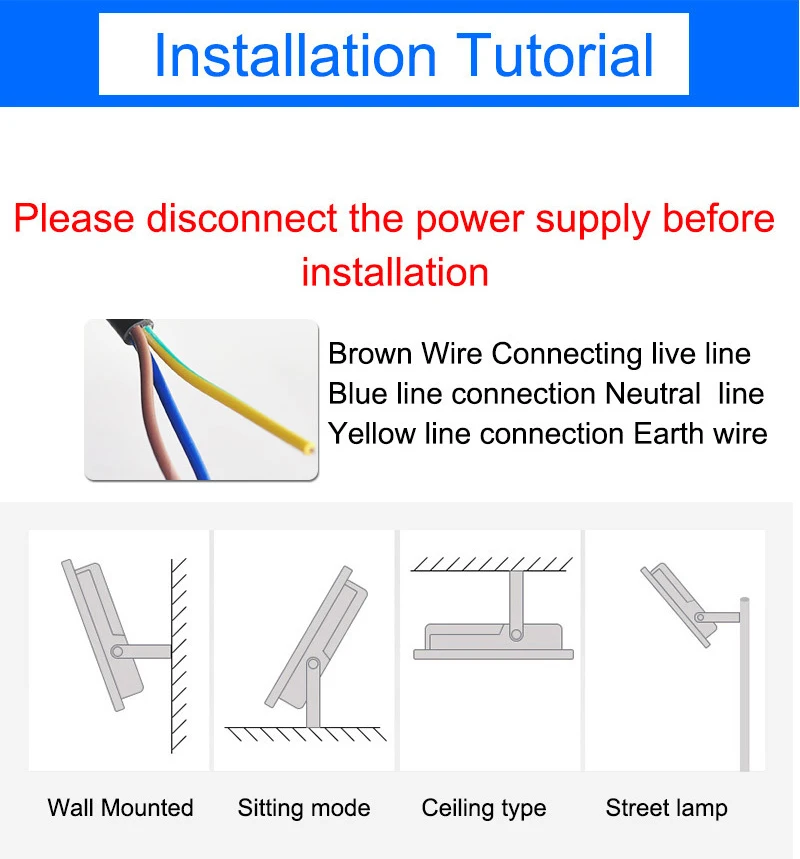 Installation Tutorial

Please disconnect the power supply before installation

Brown Wire Connecting live line
Blue line connection Neutral line
Yellow line connection Earth wire

Wall Mounted

Sitting mode

Ceiling type

Street lamp