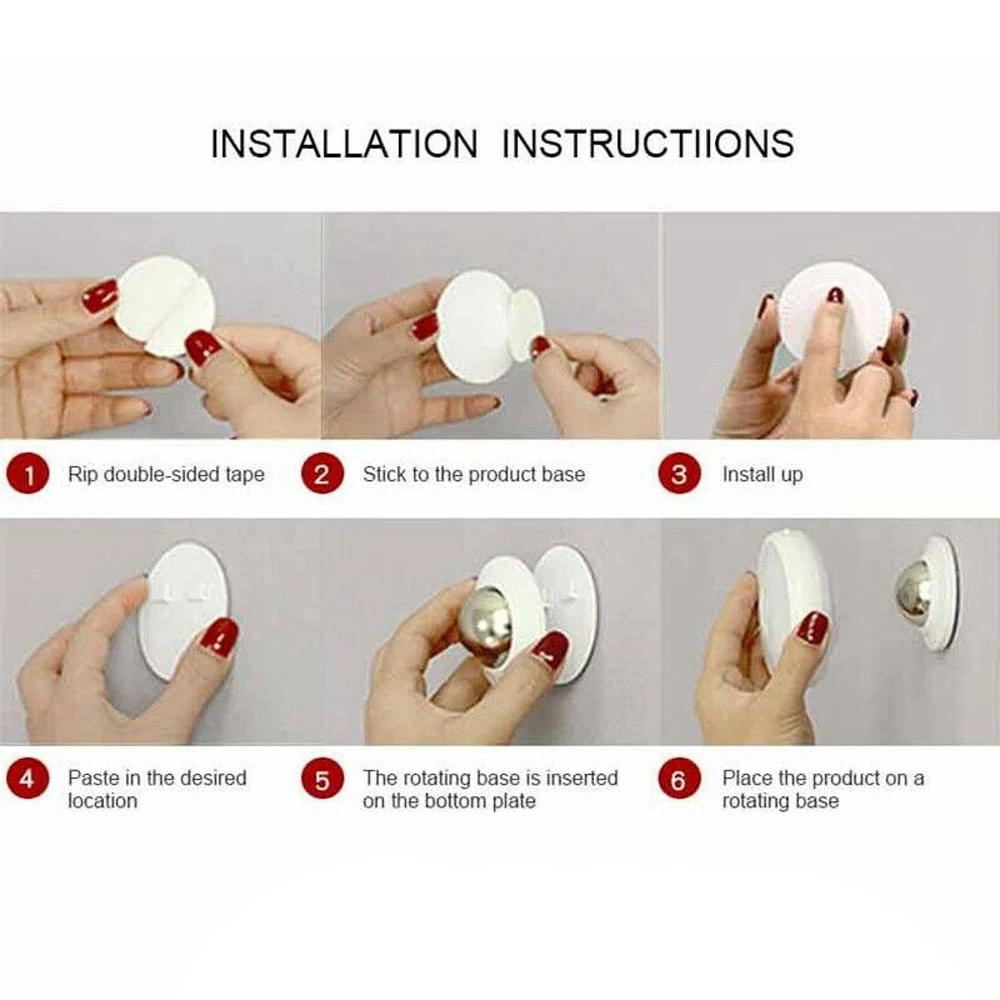 INSTALLATION INSTRUCTIIONS

1 Rip double-sided tape

2 Stick to the product base

3 Install up

4 Paste in the desired location

5 The rotating base is inserted on the bottom plate

6 Place the product on a rotating base