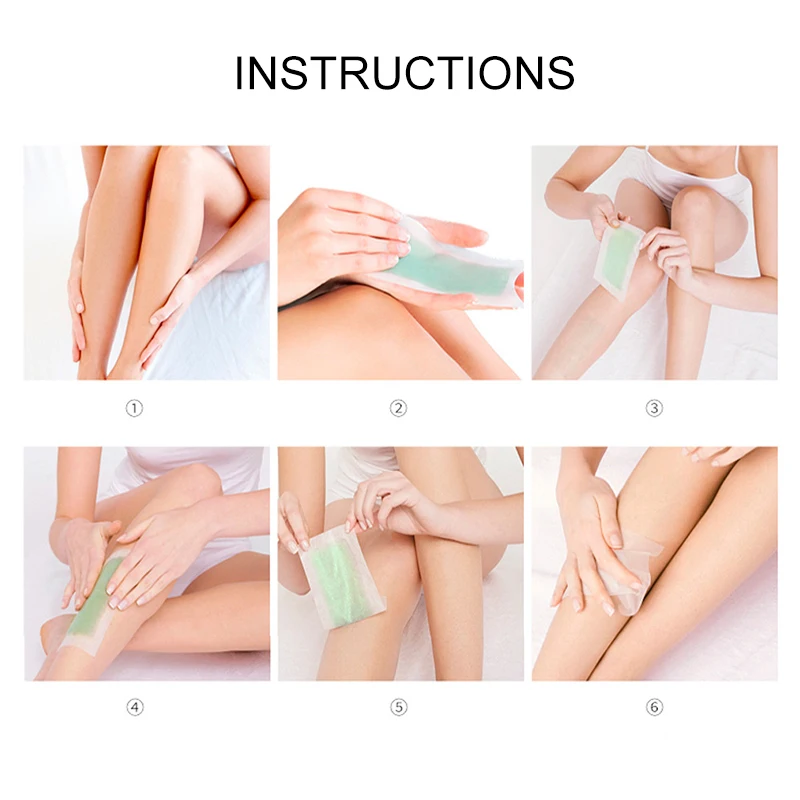 INSTRUCTIONS

①

②

③

④

⑤

⑥