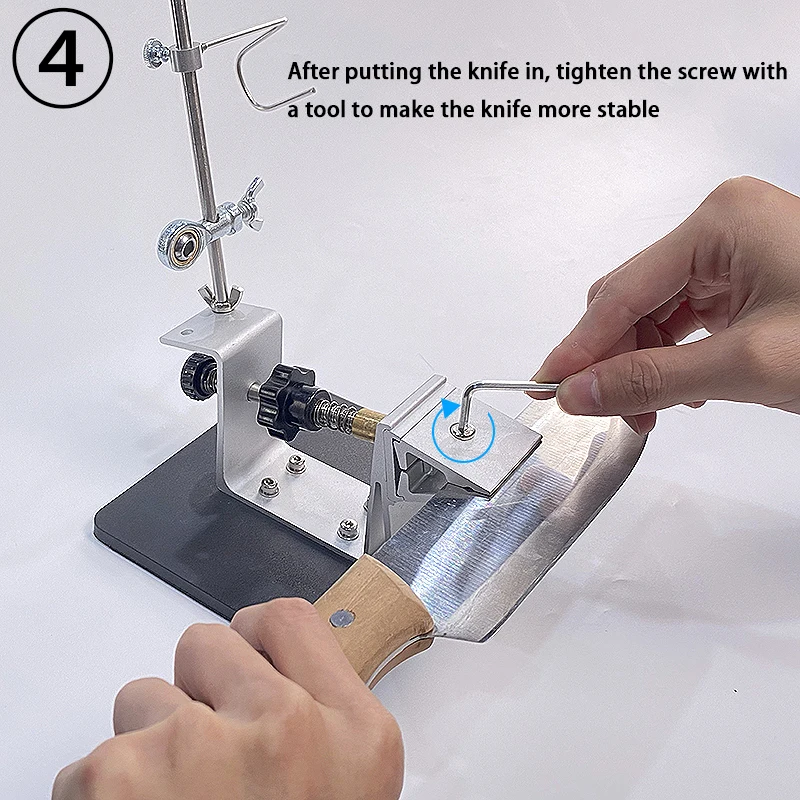 ④

After putting the knife in, tighten the screw with a tool to make the knife more stable