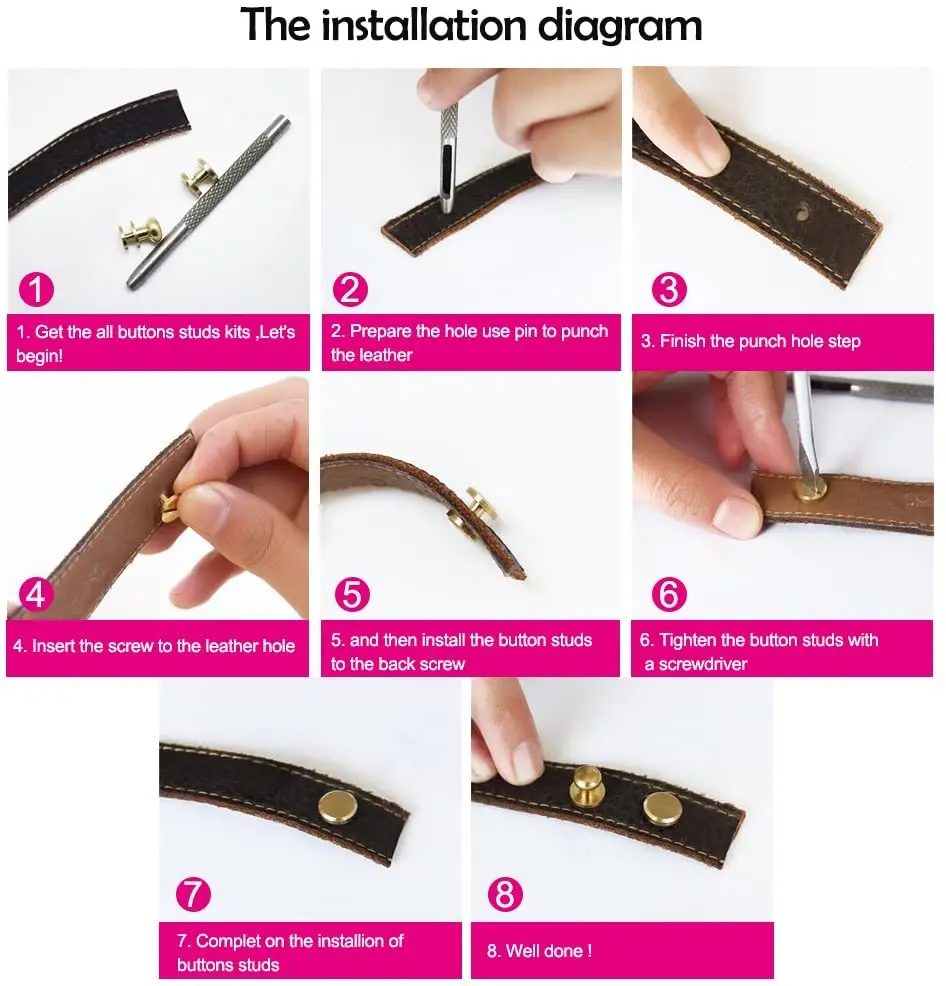 The installation diagram

1

1. Get the all buttons studs kits ,Let's begin!

2

2. Prepare the hole use pin to punch the leather

3

3. Finish the punch hole step

4

4. Insert the screw to the leather hole

5

5. and then install the button studs to the back screw

6

6. Tighten the button studs with a screwdriver

7

7. Complet on the installion of buttons studs

8

8. Well done !