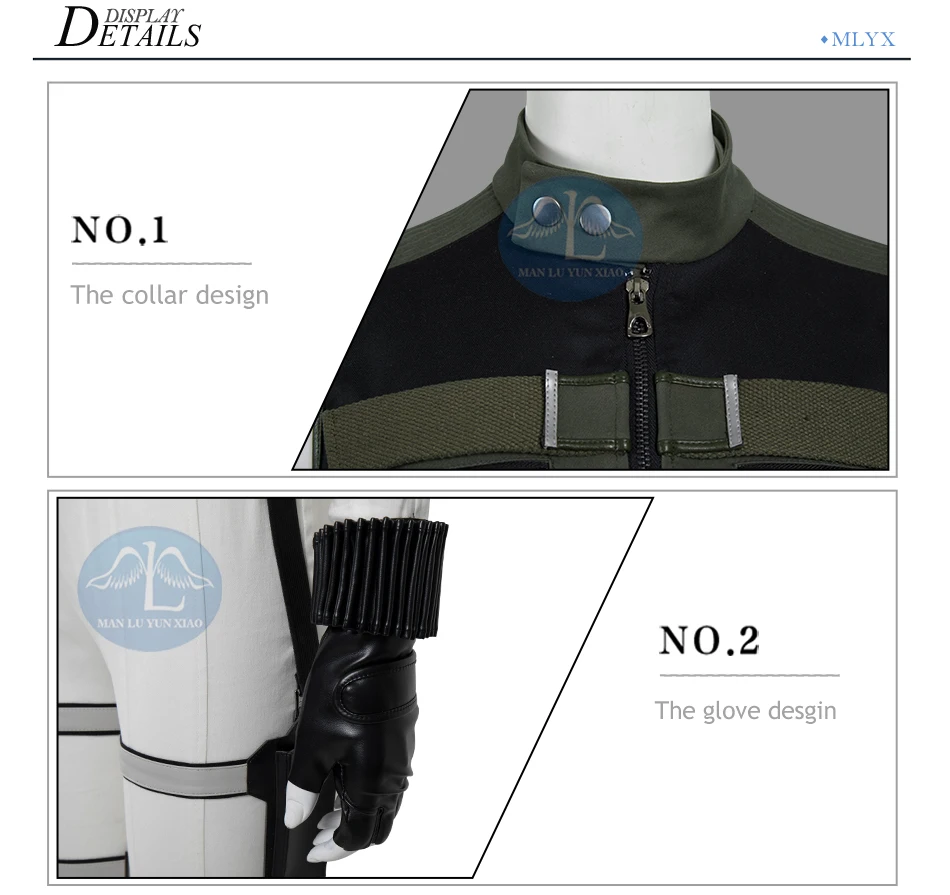 DISPLAY DETAILS

◆MLYX

NO.1

The collar design

L
MAN LU YUN XIAO

L
MAN LU YUN XIAO

NO.2

The glove desgin