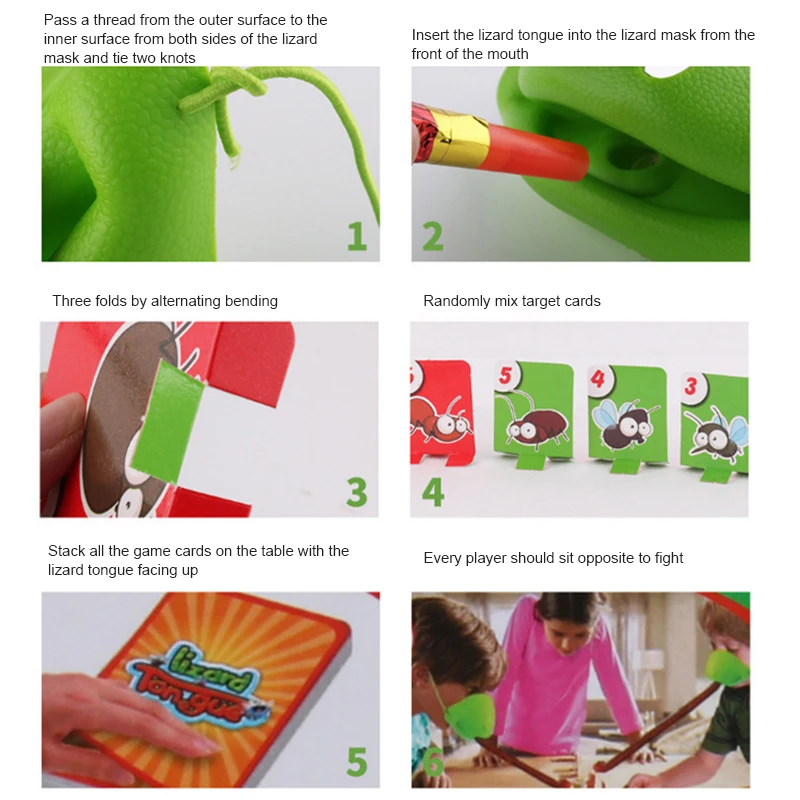 Pass a thread from the outer surface to the inner surface from both sides of the lizard mask and tie two knots

1

Insert the lizard tongue into the lizard mask from the front of the mouth

2

Three folds by alternating bending

3

Randomly mix target cards

5 4 3

4

Stack all the game cards on the table with the lizard tongue facing up

lizard Tongue

5

Every player should sit opposite to fight

6