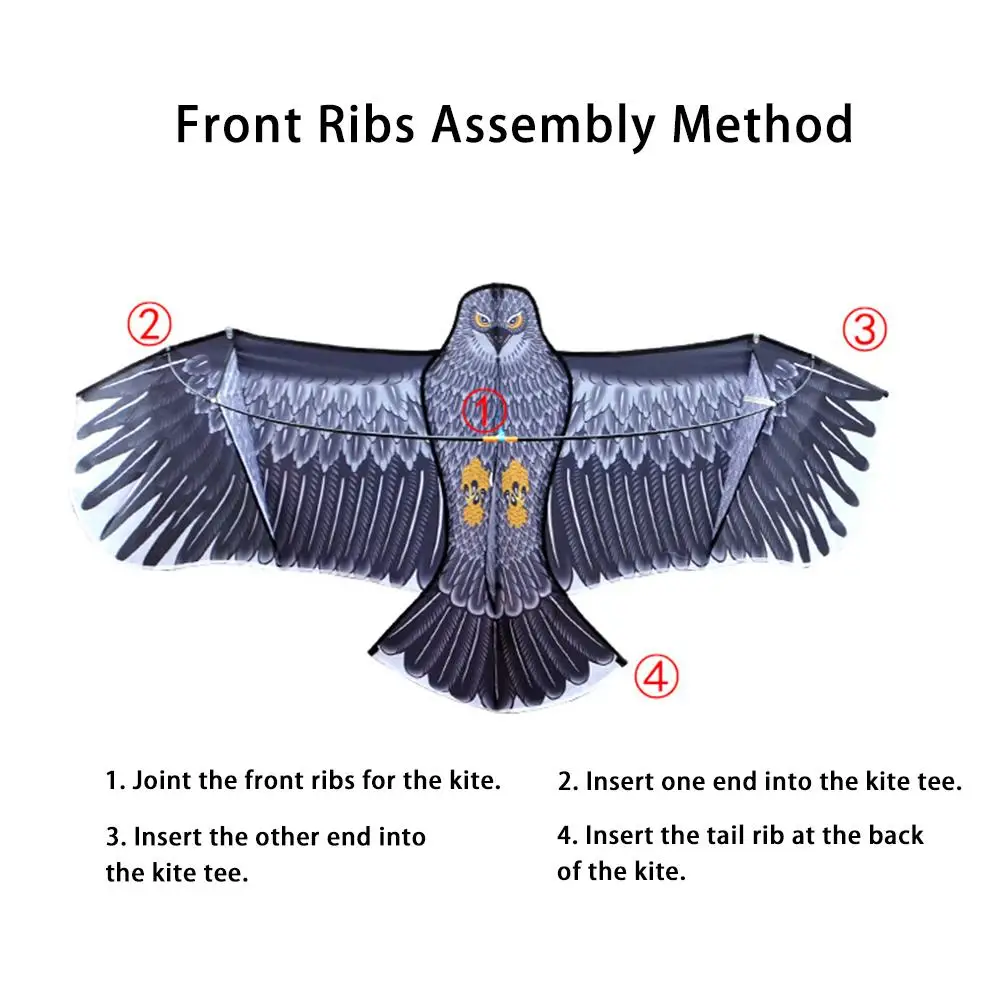 Front Ribs Assembly Method

②

③

①

④

1. Joint the front ribs for the kite.

2. Insert one end into the kite tee.

3. Insert the other end into the kite tee.

4. Insert the tail rib at the back of the kite.