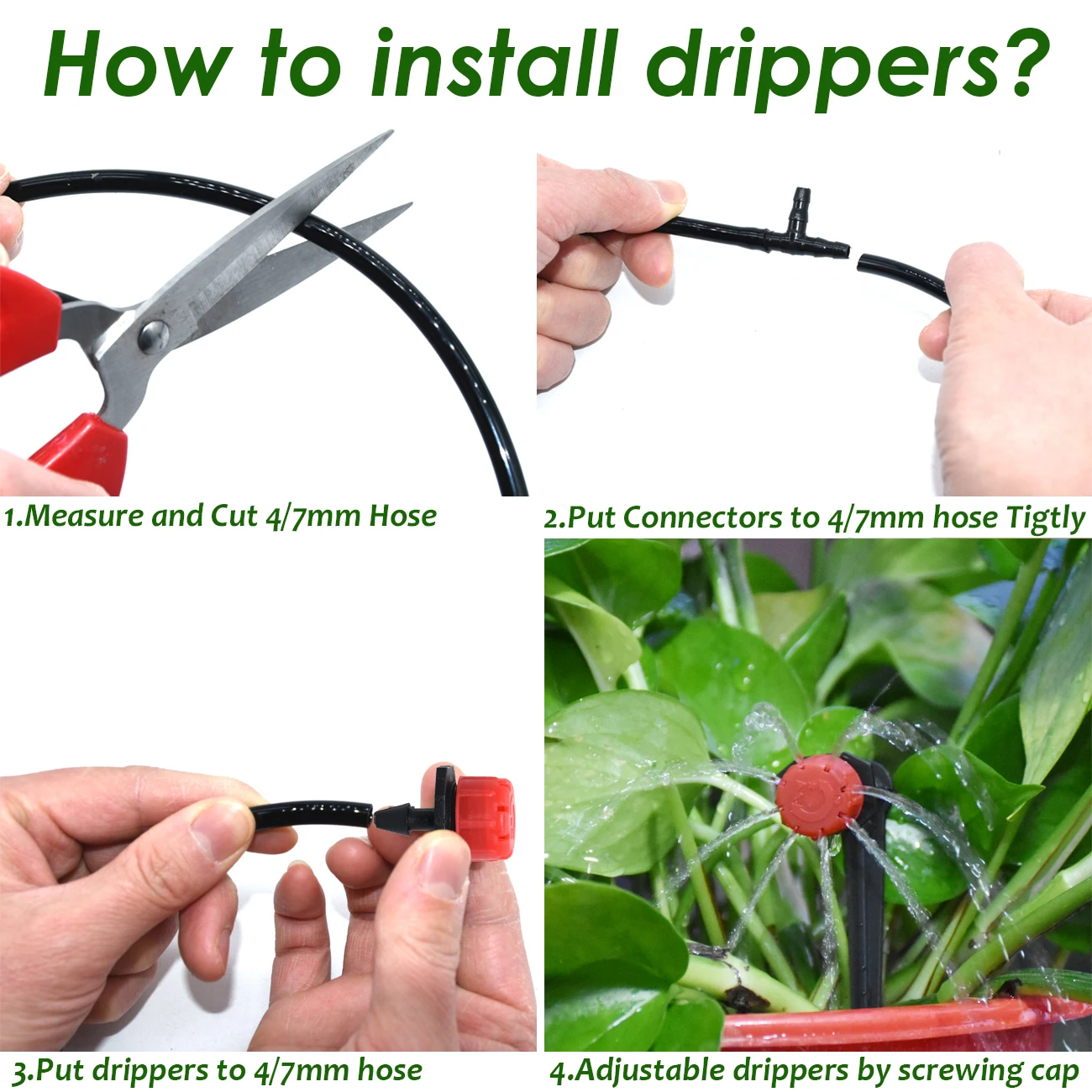 How to install drippers?

1.Measure and Cut 4/7mm Hose

2.Put Connectors to 4/7mm hose Tigtly

3.Put drippers to 4/7mm hose

4.Adjustable drippers by screwing cap