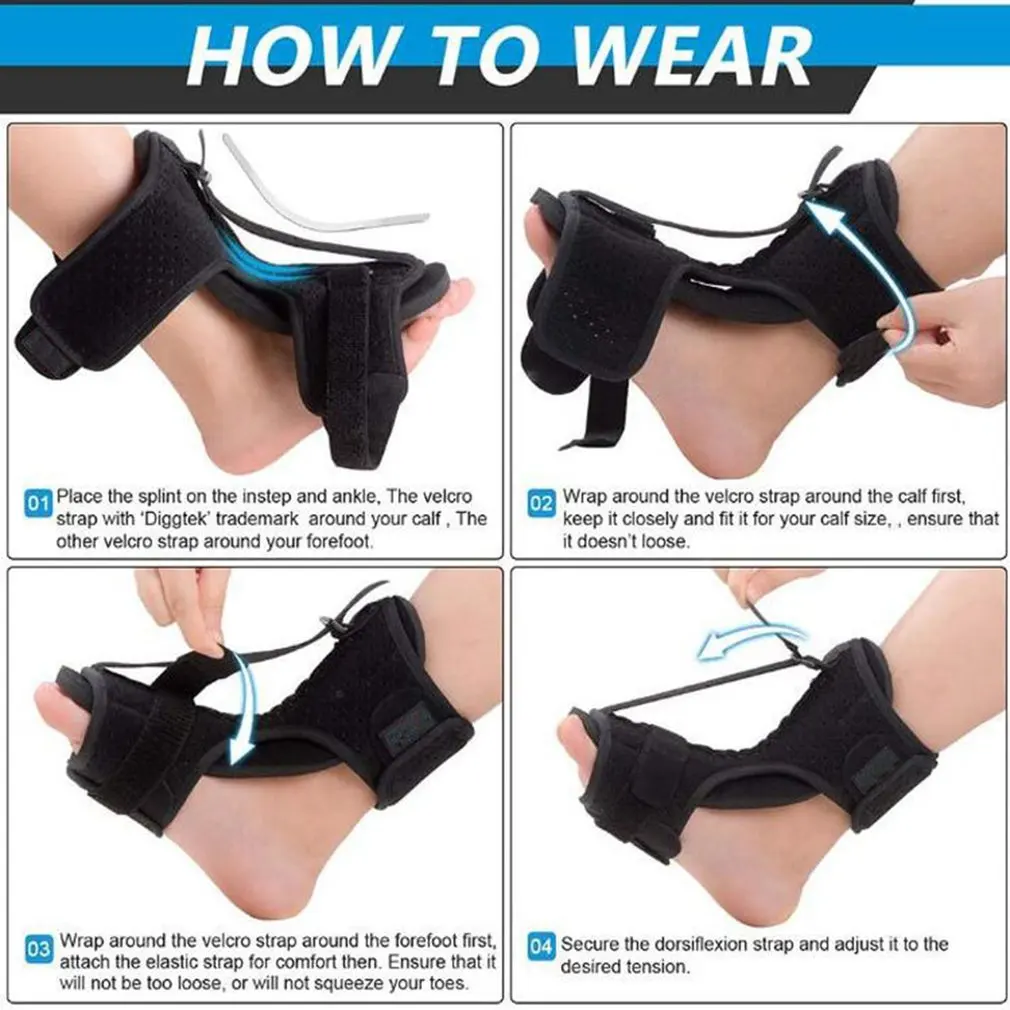 HOW TO WEAR

01 Place the splint on the instep and ankle, The velcro strap with 'Diggtek' trademark around your calf , The other velcro strap around your forefoot.

02 Wrap around the velcro strap around the calf first, keep it closely and fit it for your calf size, , ensure that it doesn't loose.

03 Wrap around the velcro strap around the forefoot first, attach the elastic strap for comfort then. Ensure that it will not be too loose, or will not squeeze your toes.

04 Secure the dorsiflexion strap and adjust it to the desired tension.