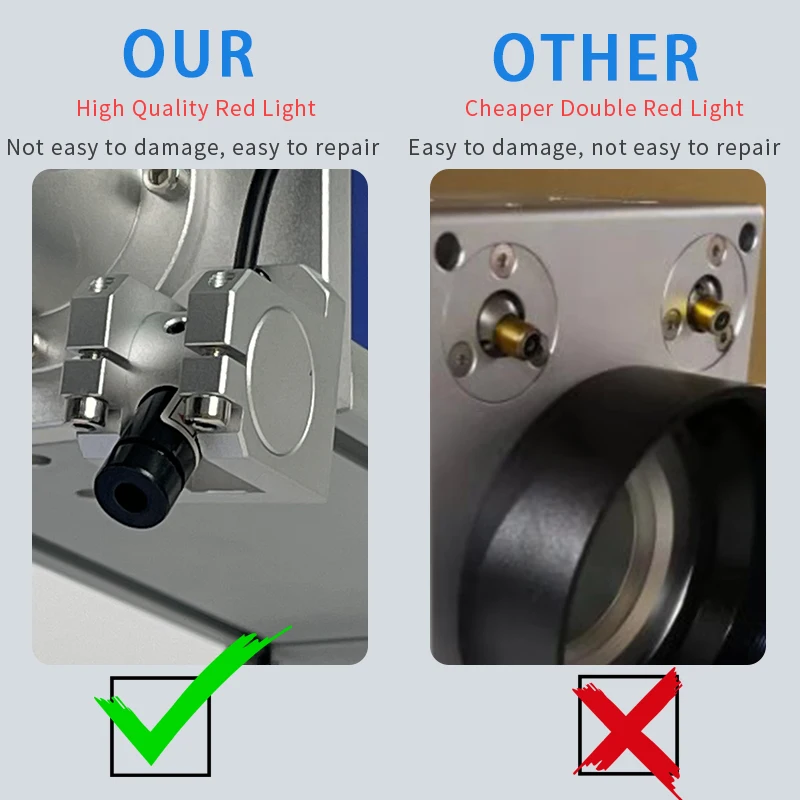 OUR
High Quality Red Light
Not easy to damage, easy to repair

OTHER
Cheaper Double Red Light
Easy to damage, not easy to repair