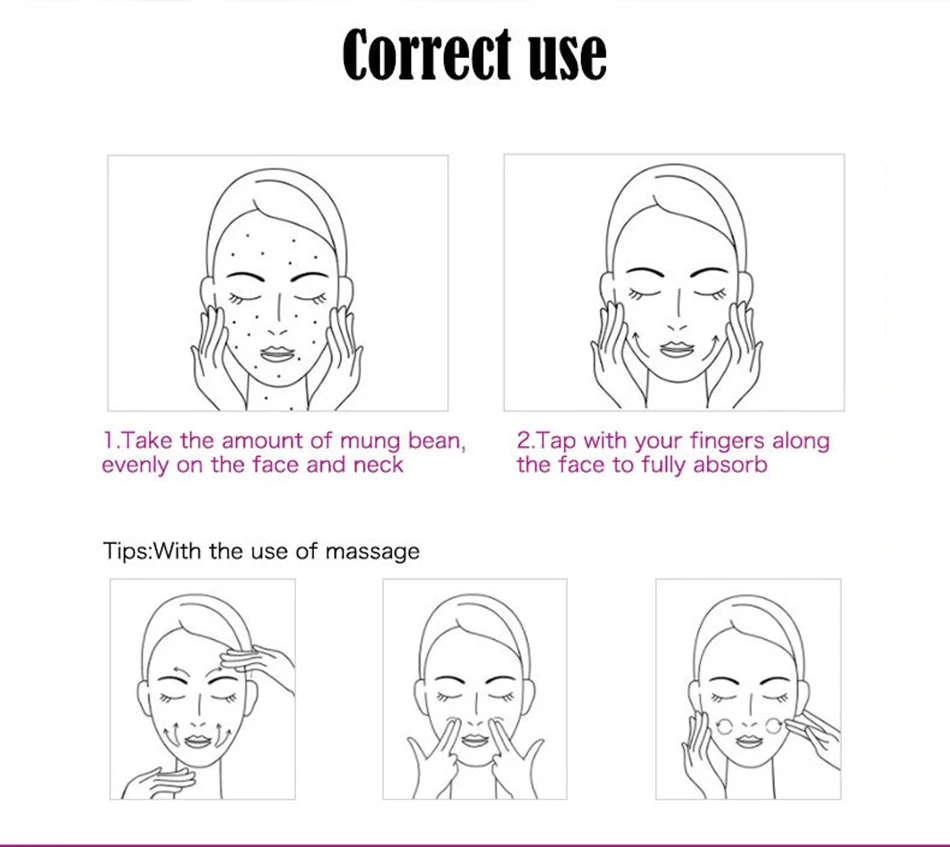 Correct use

1.Take the amount of mung bean, evenly on the face and neck

2.Tap with your fingers along the face to fully absorb

Tips:With the use of massage