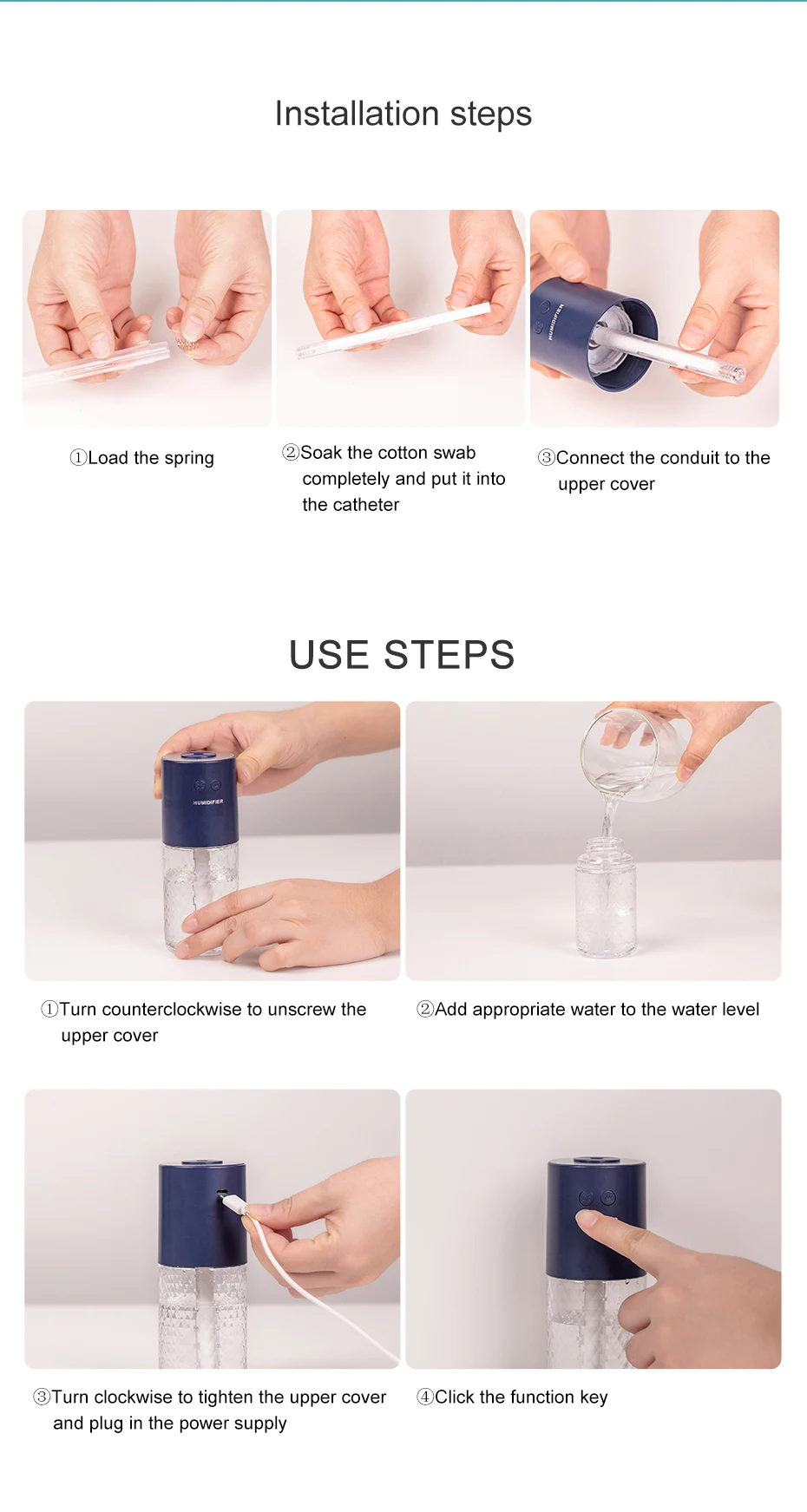 Installation steps

HUMIDIFIER

①Load the spring

②Soak the cotton swab completely and put it into the catheter

③Connect the conduit to the upper cover

USE STEPS

HUMIDIFIER

①Turn counterclockwise to unscrew the upper cover

②Add appropriate water to the water level

③Turn clockwise to tighten the upper cover and plug in the power supply

④Click the function key