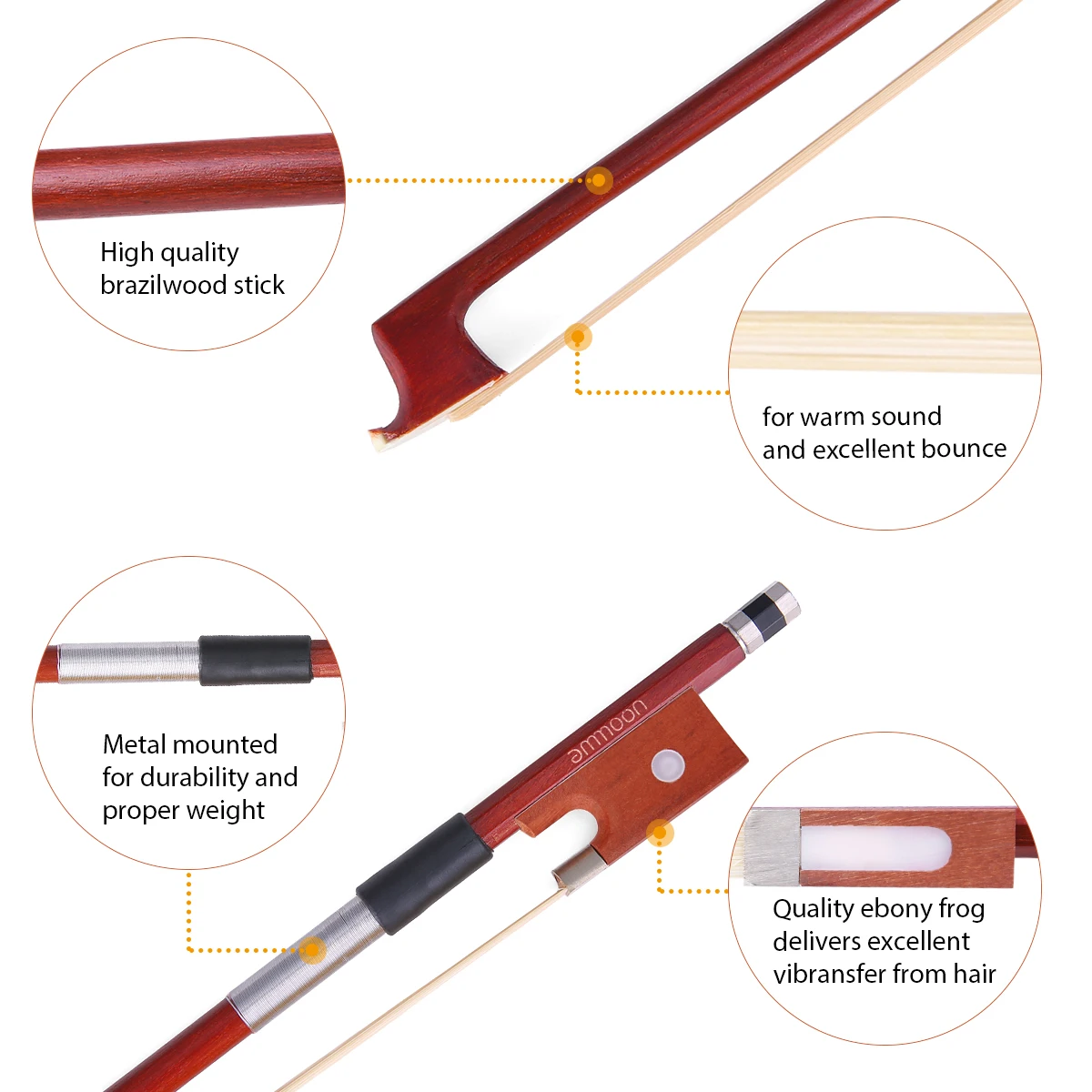 High quality brazilwood stick

for warm sound and excellent bounce

Metal mounted for durability and proper weight

ammoon

Quality ebony frog delivers excellent vibransfer from hair