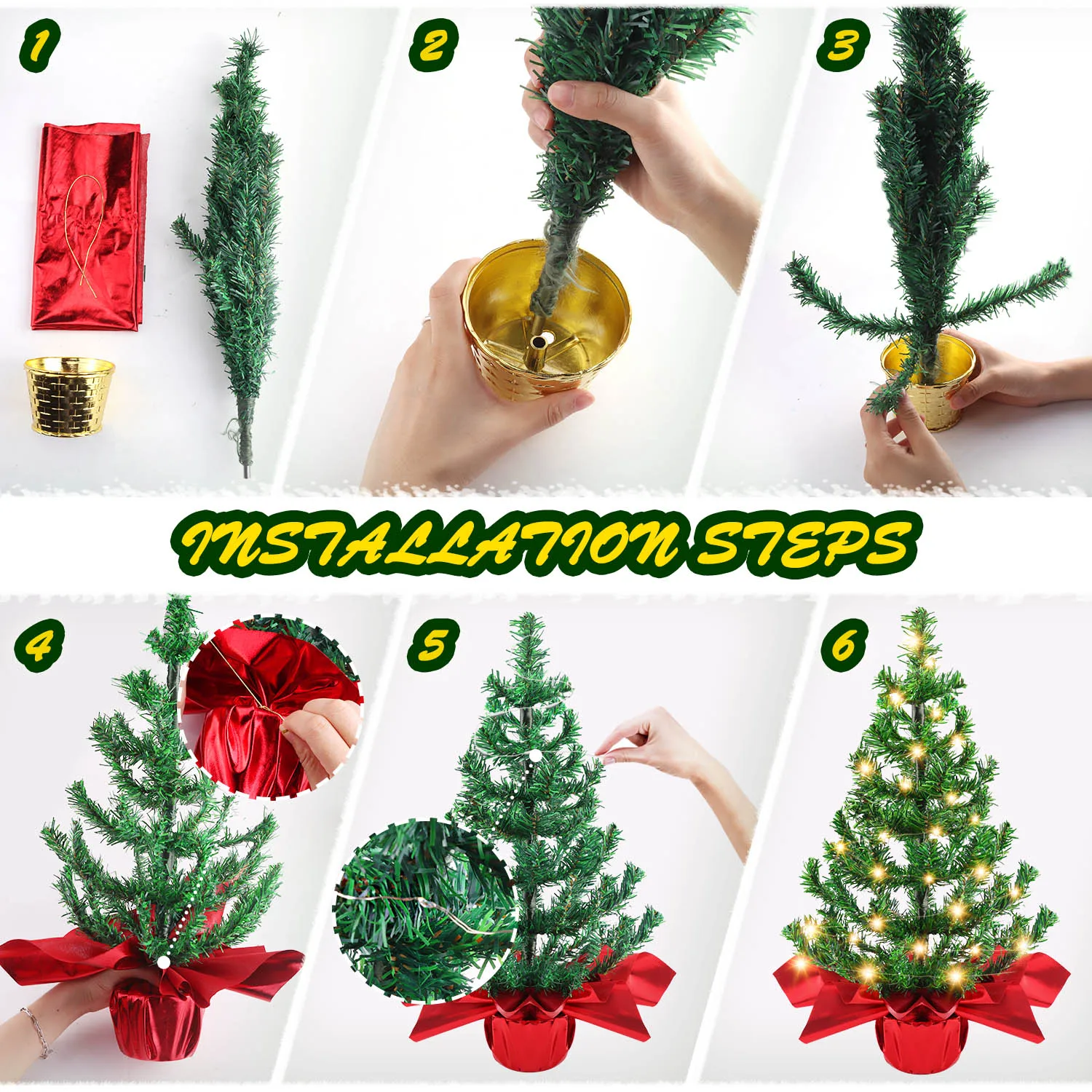 1

2

3

INSTALLATION STEPS

4

5

6