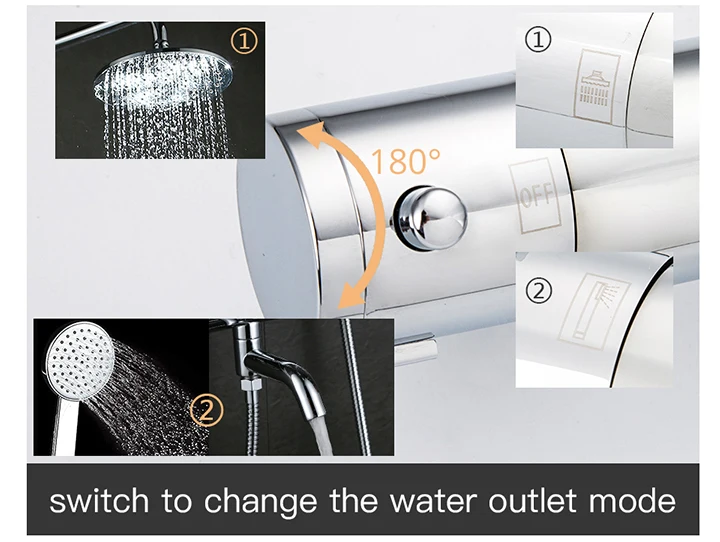 ①

①

180°

OFF

②

②

switch to change the water outlet mode