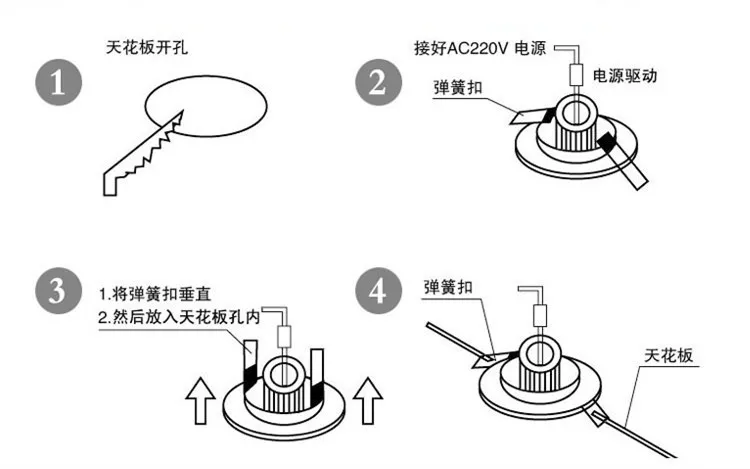 1
天花板开孔

2
接好AC220V 电源
电源驱动
弹簧扣

3
1.将弹簧扣垂直
2.然后放入天花板孔内

4
弹簧扣
天花板