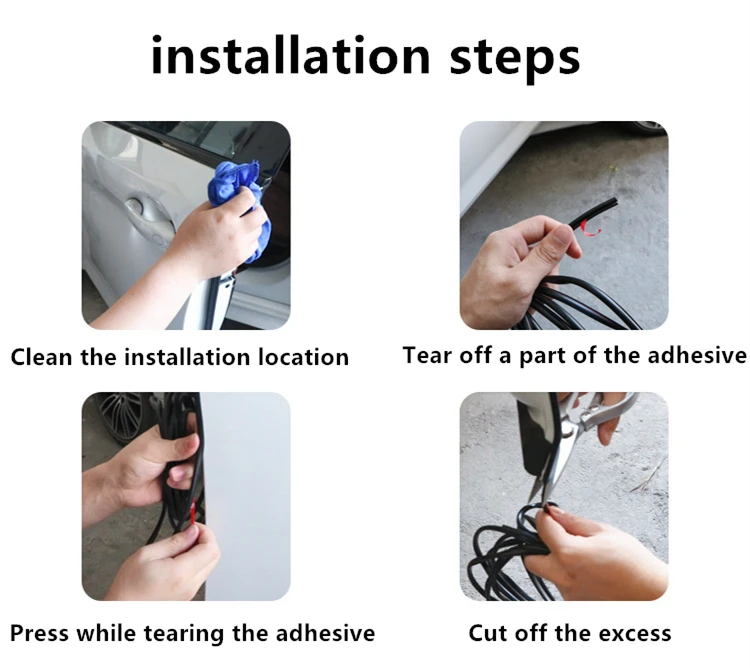 installation steps

Clean the installation location

Tear off a part of the adhesive

Press while tearing the adhesive

Cut off the excess