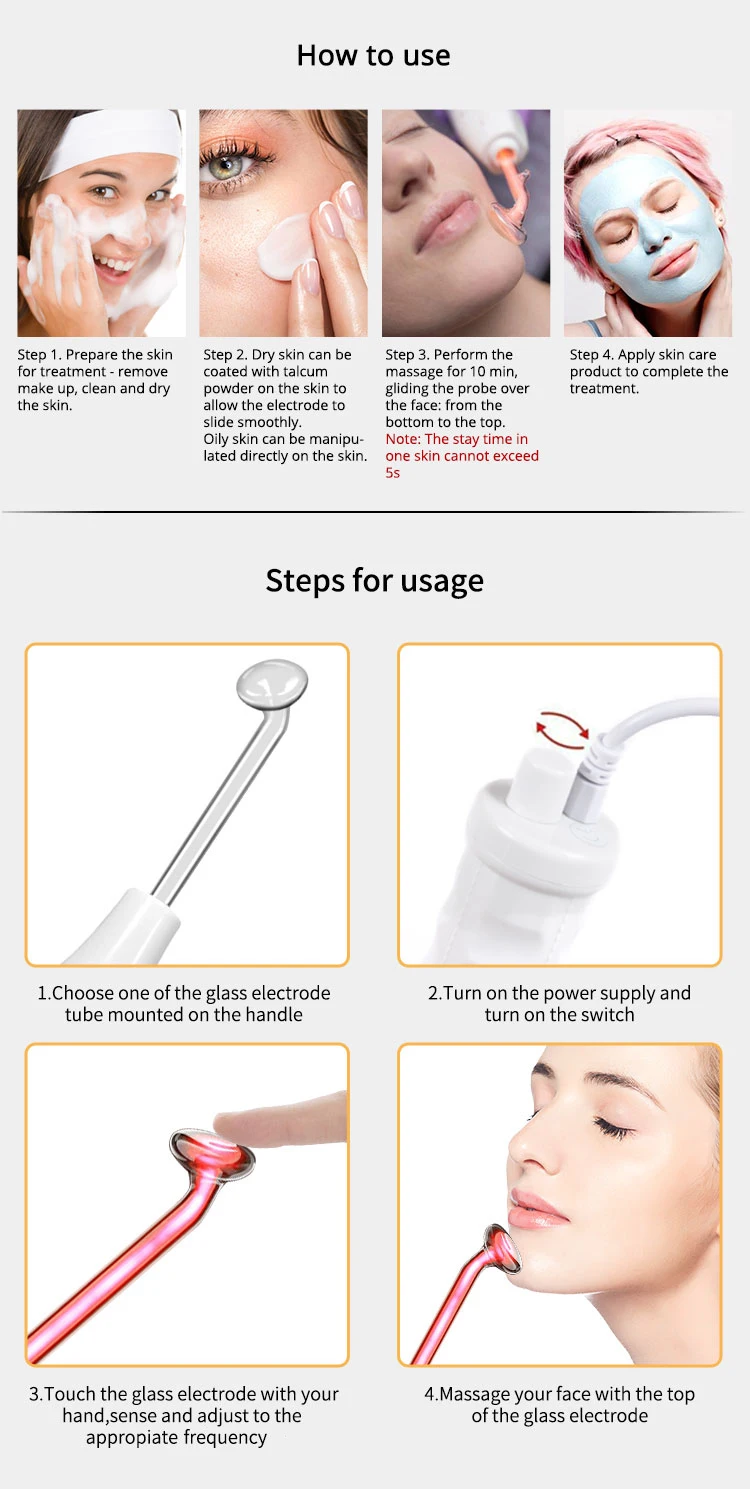 How to use

Step 1. Prepare the skin for treatment - remove make up, clean and dry the skin.

Step 2. Dry skin can be coated with talcum powder on the skin to allow the electrode to slide smoothly.
Oily skin can be manipulated directly on the skin.

Step 3. Perform the massage for 10 min, gliding the probe over the face: from the bottom to the top.
Note: The stay time in one skin cannot exceed 5s

Step 4. Apply skin care product to complete the treatment.

Steps for usage

1.Choose one of the glass electrode tube mounted on the handle

2.Turn on the power supply and turn on the switch

3.Touch the glass electrode with your hand,sense and adjust to the appropiate frequency

4.Massage your face with the top of the glass electrode