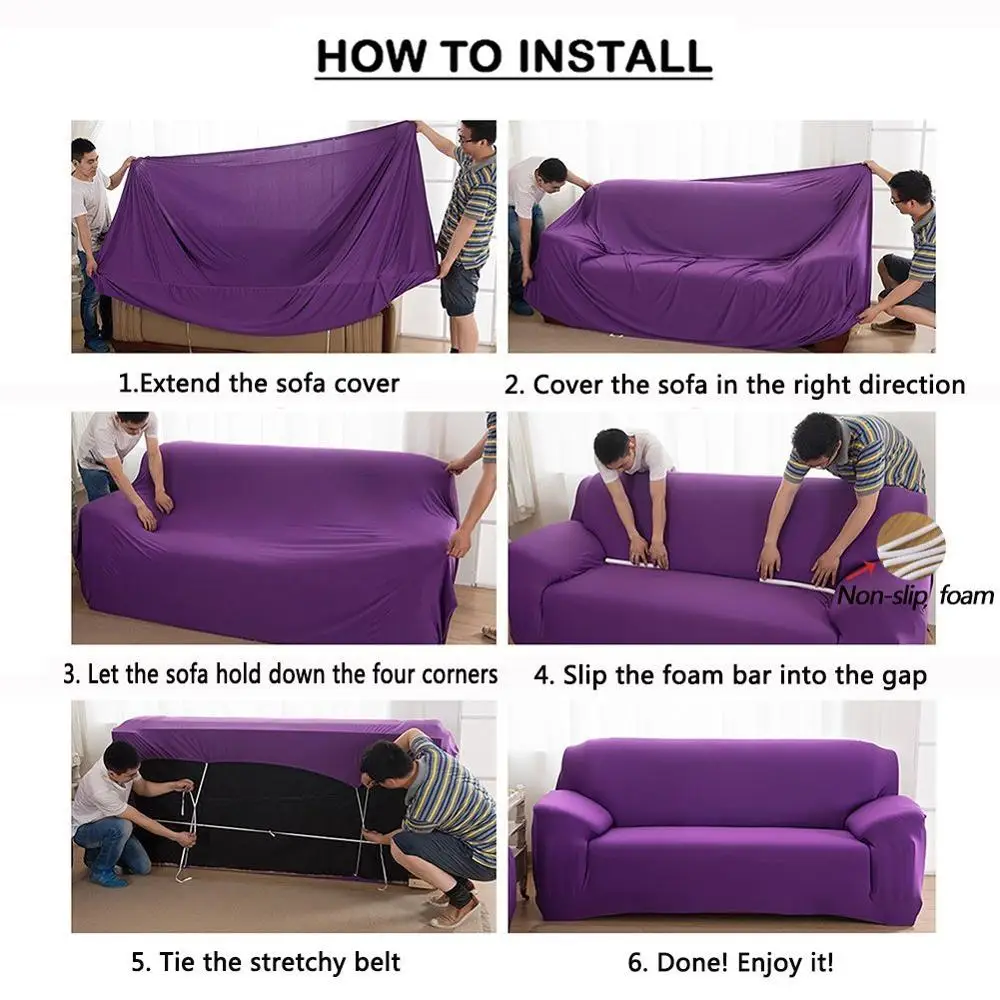 HOW TO INSTALL

1.Extend the sofa cover

2. Cover the sofa in the right direction

3. Let the sofa hold down the four corners

Non-slip foam

4. Slip the foam bar into the gap

5. Tie the stretchy belt

6. Done! Enjoy it!