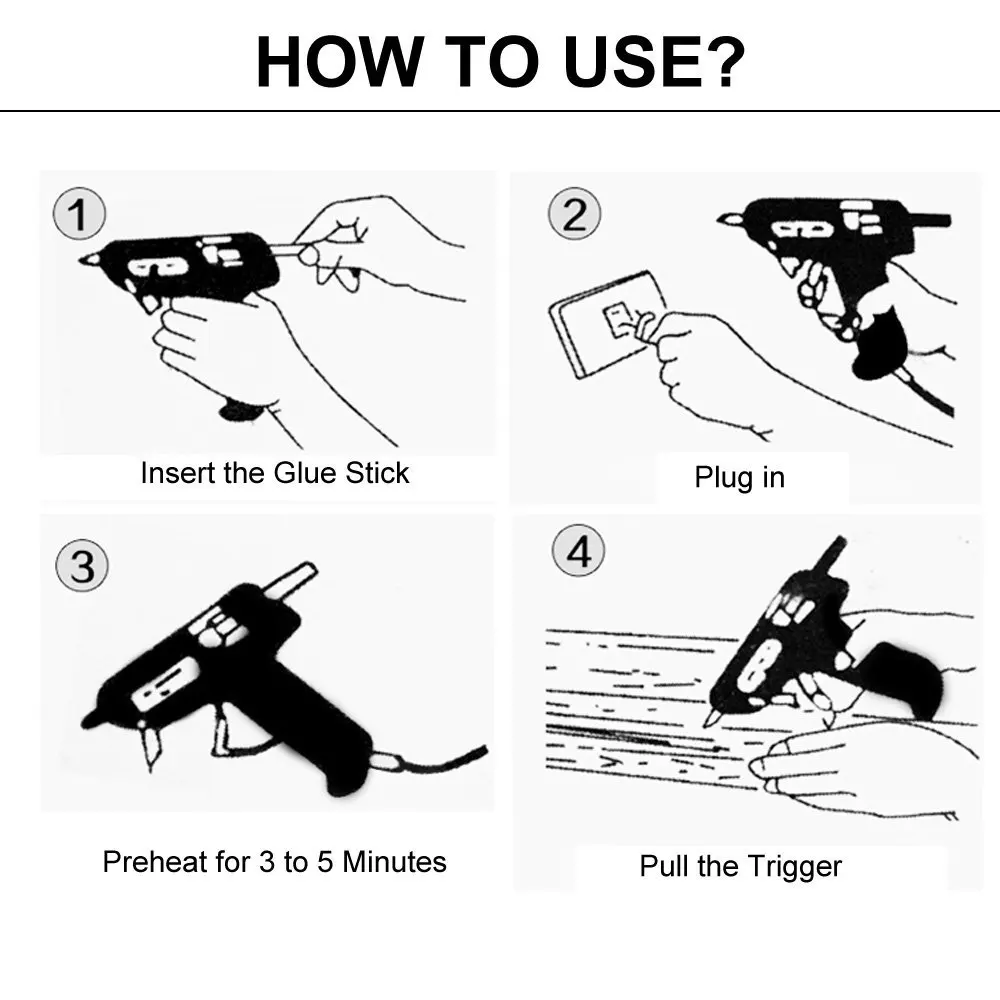 HOW TO USE?

1
Insert the Glue Stick

2
Plug in

3
Preheat for 3 to 5 Minutes

4
Pull the Trigger