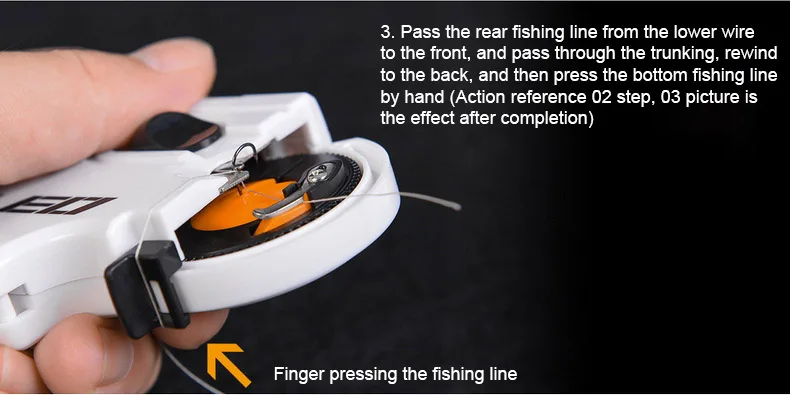 3. Pass the rear fishing line from the lower wire to the front, and pass through the trunking, rewind to the back, and then press the bottom fishing line by hand (Action reference 02 step, 03 picture is the effect after completion)

EO

Finger pressing the fishing line