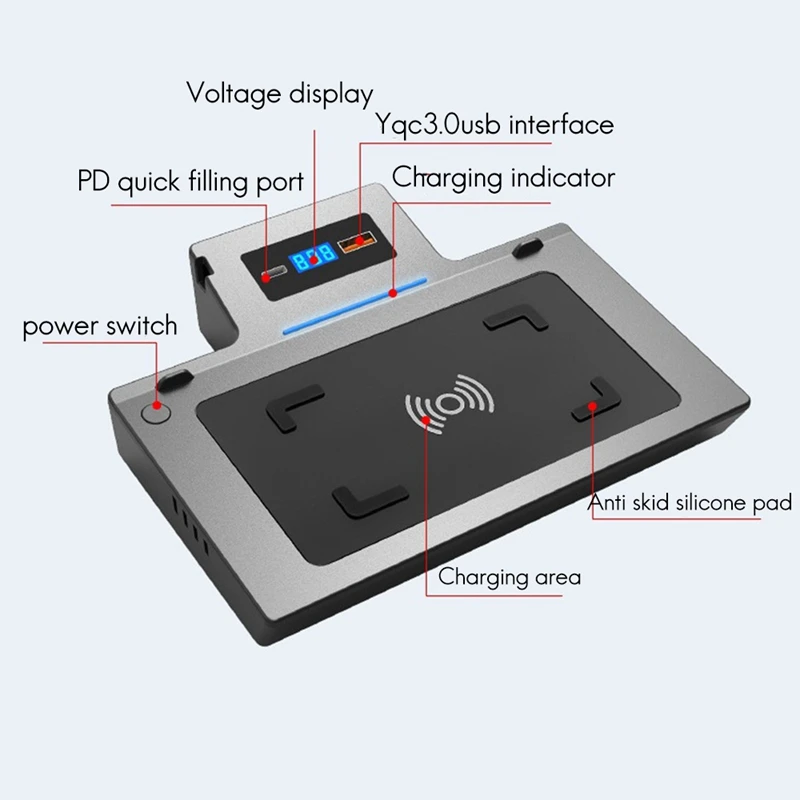 Voltage display
Yqc3.0usb interface
PD quick filling port
Charging indicator
power switch
Anti skid silicone pad
Charging area