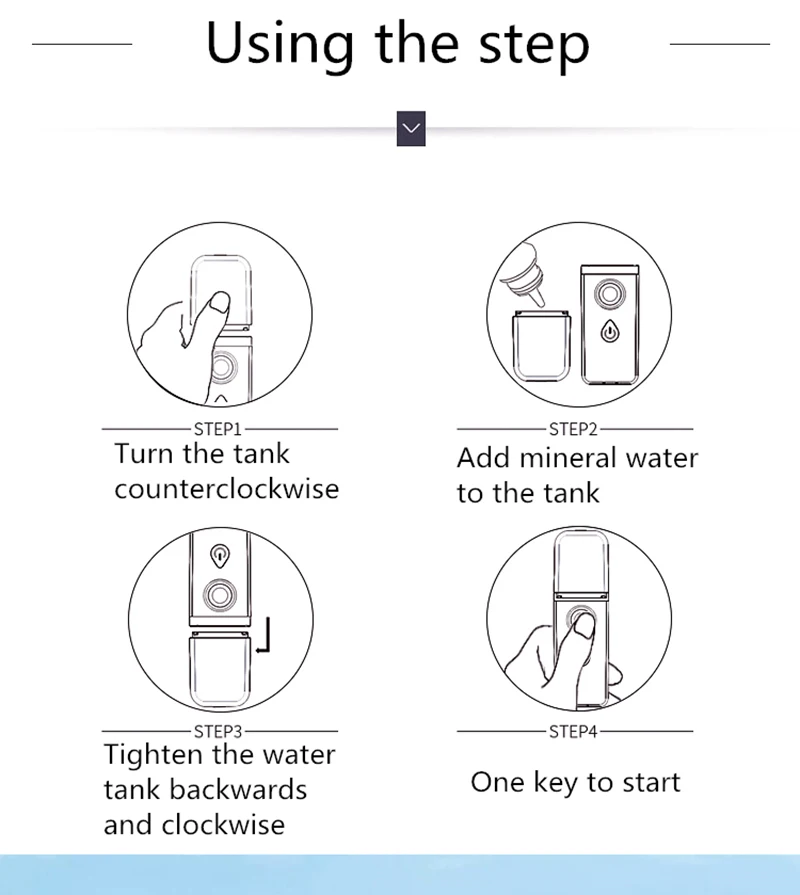 Using the step

STEP1
Turn the tank counterclockwise

STEP2
Add mineral water to the tank

STEP3
Tighten the water tank backwards and clockwise

STEP4
One key to start