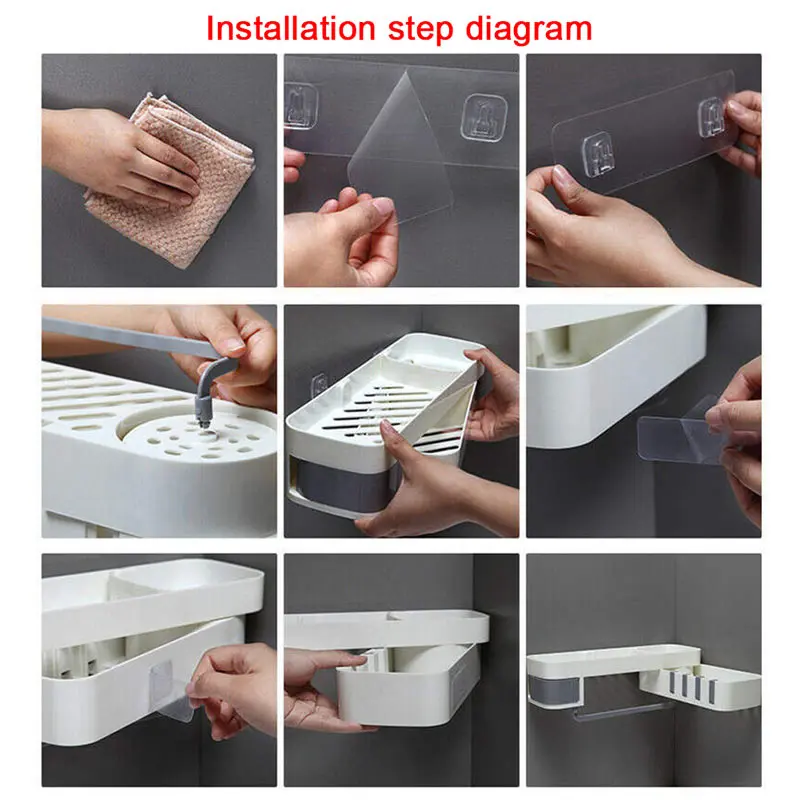 Installation step diagram