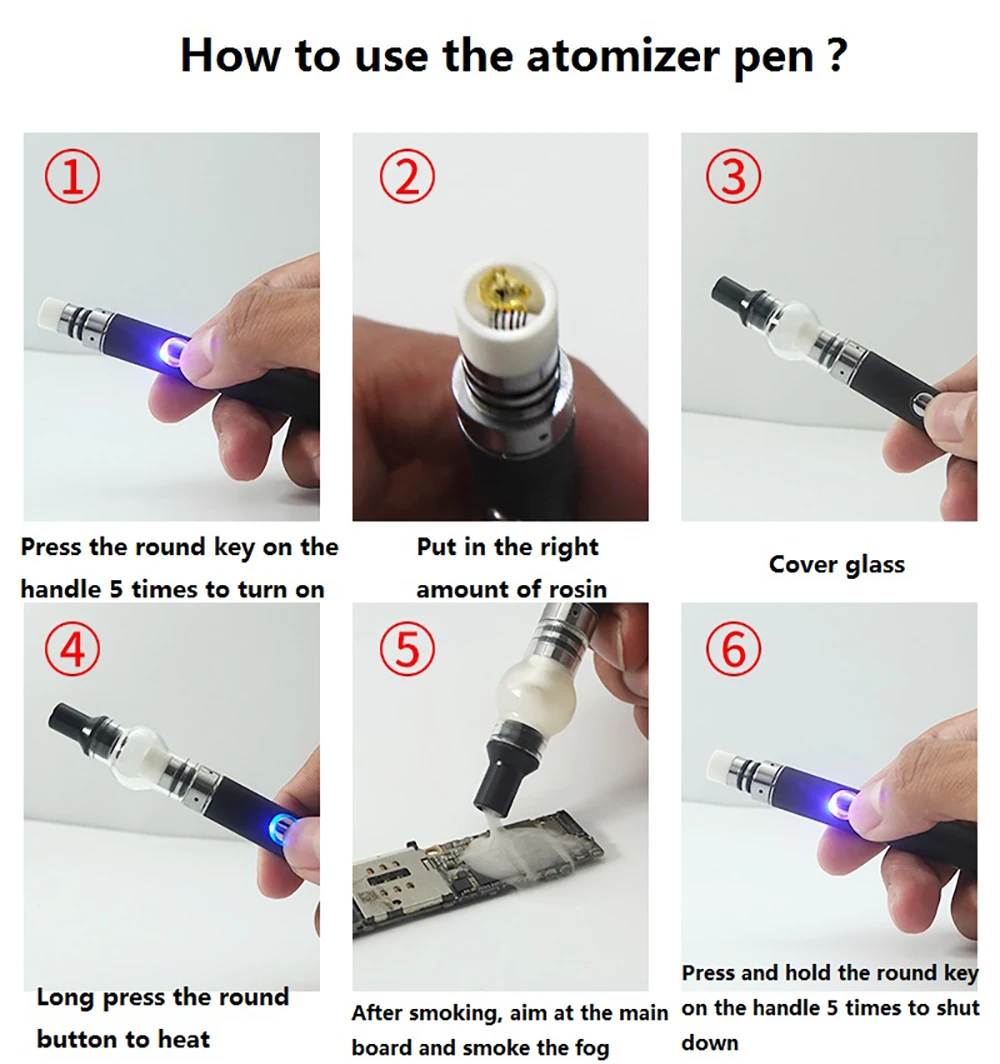 How to use the atomizer pen ?

①

Press the round key on the handle 5 times to turn on

②

Put in the right amount of rosin

③

Cover glass

④

Long press the round button to heat

⑤

After smoking, aim at the main board and smoke the fog

⑥

Press and hold the round key on the handle 5 times to shut down