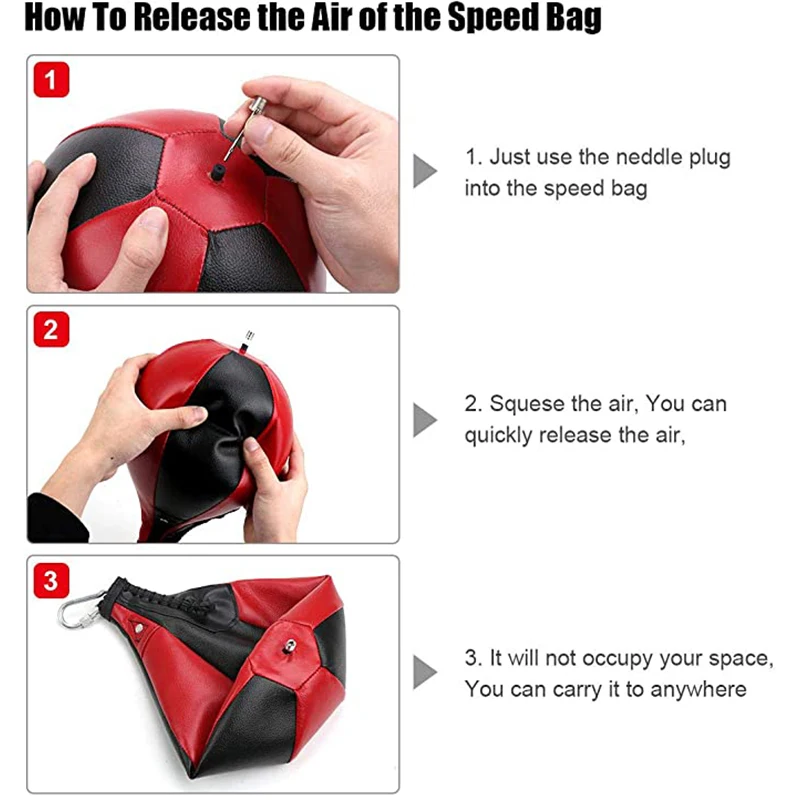 How To Release the Air of the Speed Bag

1

1. Just use the neddle plug into the speed bag

2

2. Squese the air, You can quickly release the air,

3

3. It will not occupy your space, You can carry it to anywhere