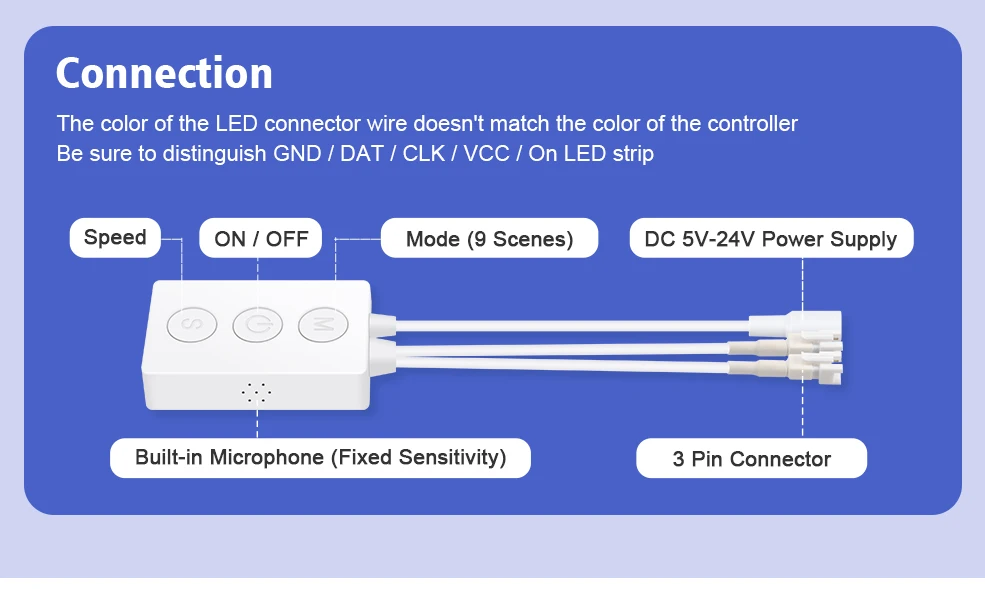 Connection

The color of the LED connector wire doesn't match the color of the controller
Be sure to distinguish GND / DAT / CLK / VCC / On LED strip

Speed

ON / OFF

Mode (9 Scenes)

DC 5V-24V Power Supply

S

M

Built-in Microphone (Fixed Sensitivity)

3 Pin Connector