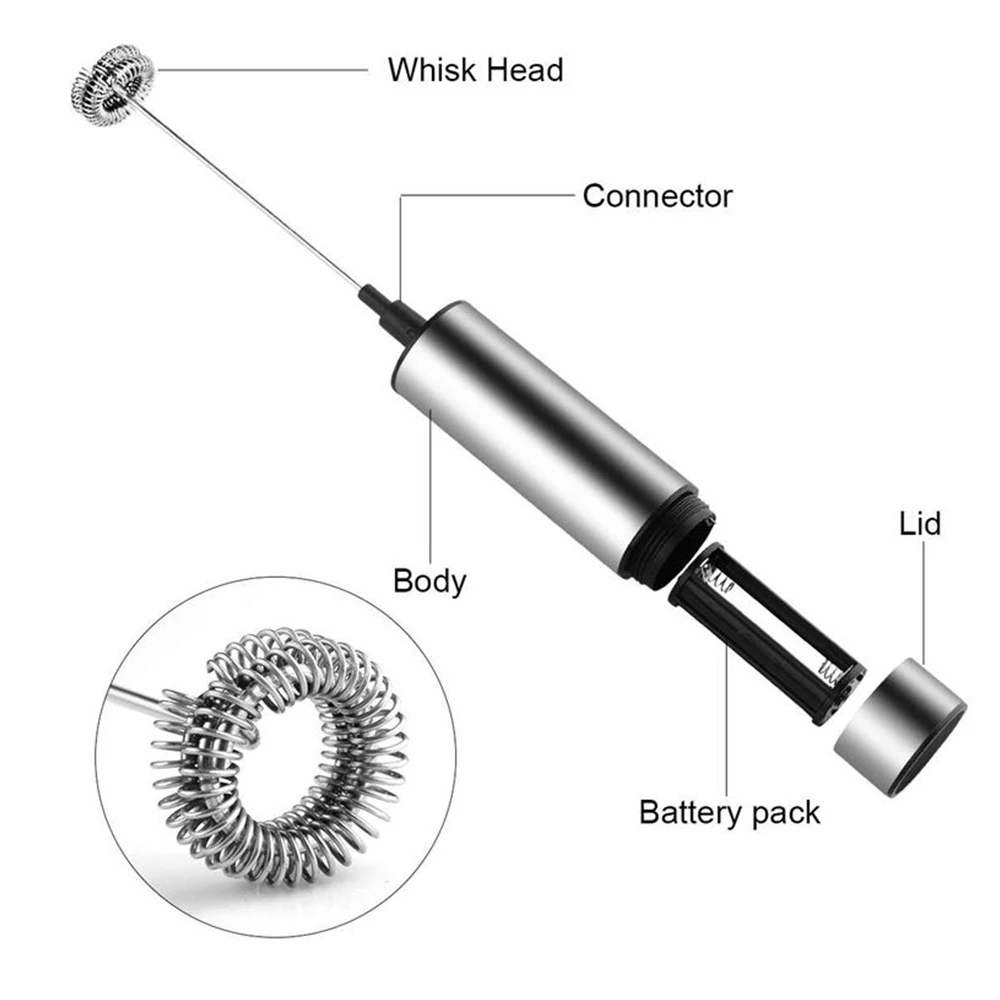 Whisk Head

Connector

Lid

Body

Battery pack