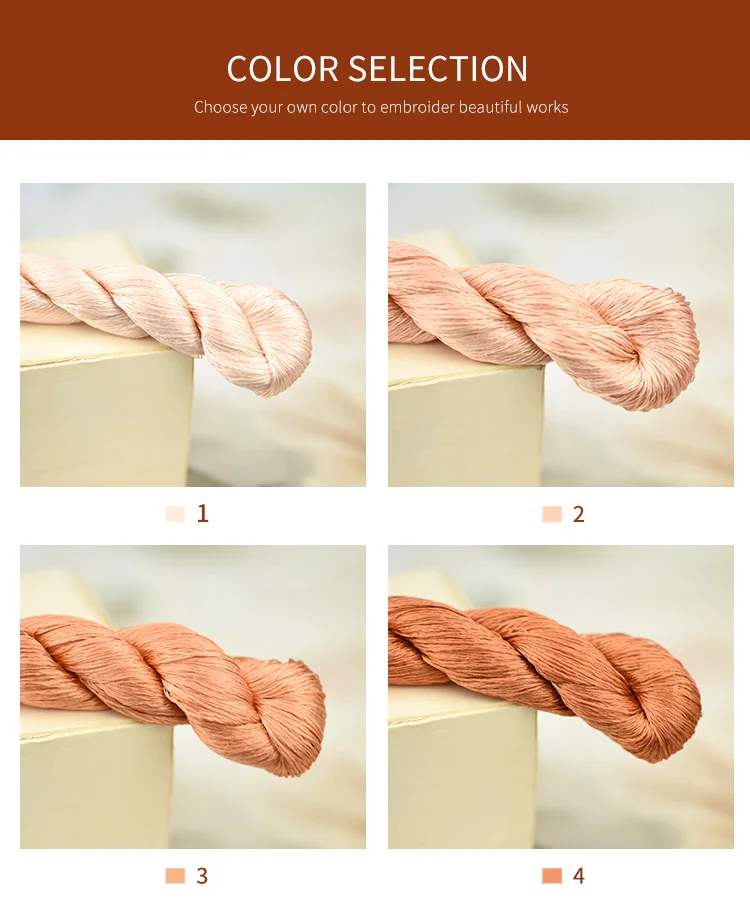 COLOR SELECTION

Choose your own color to embroider beautiful works

1

2

3

4