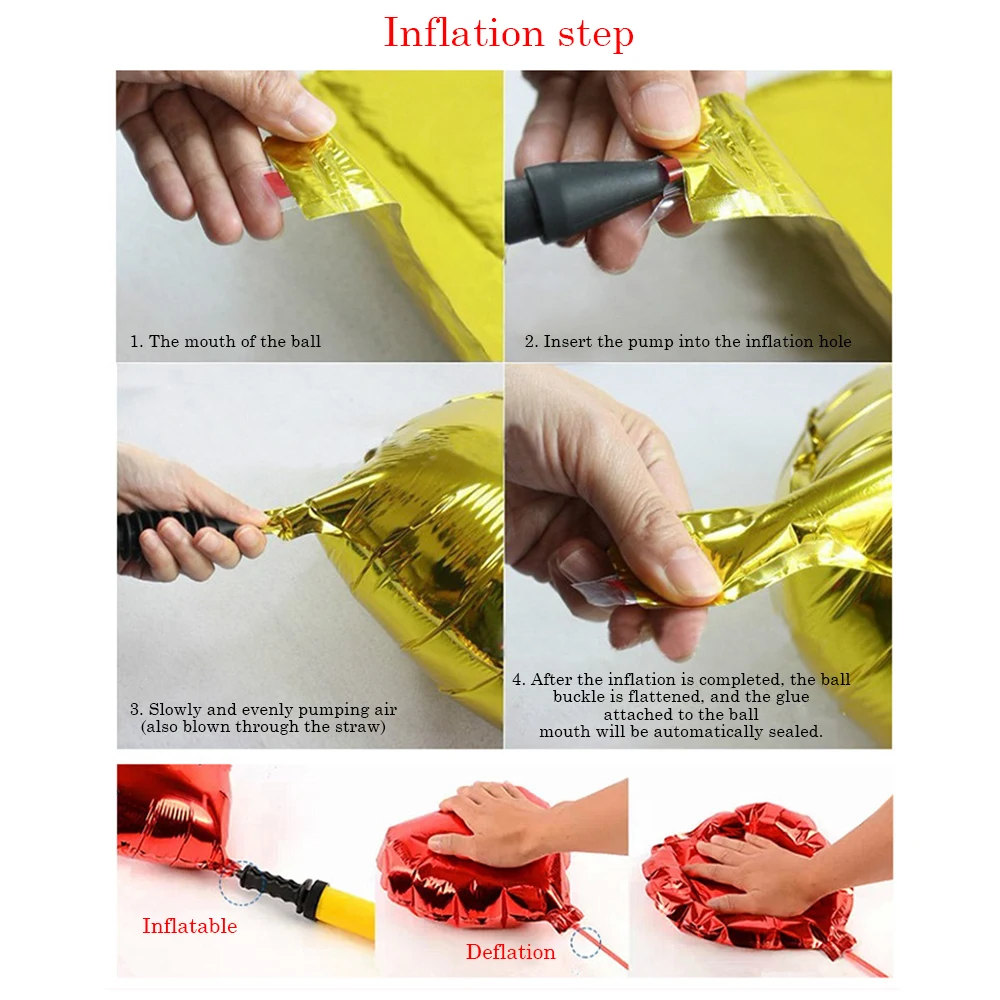 Inflation step

1. The mouth of the ball

2. Insert the pump into the inflation hole

3. Slowly and evenly pumping air (also blown through the straw)

4. After the inflation is completed, the ball buckle is flattened, and the glue attached to the ball mouth will be automatically sealed.

Inflatable

Deflation