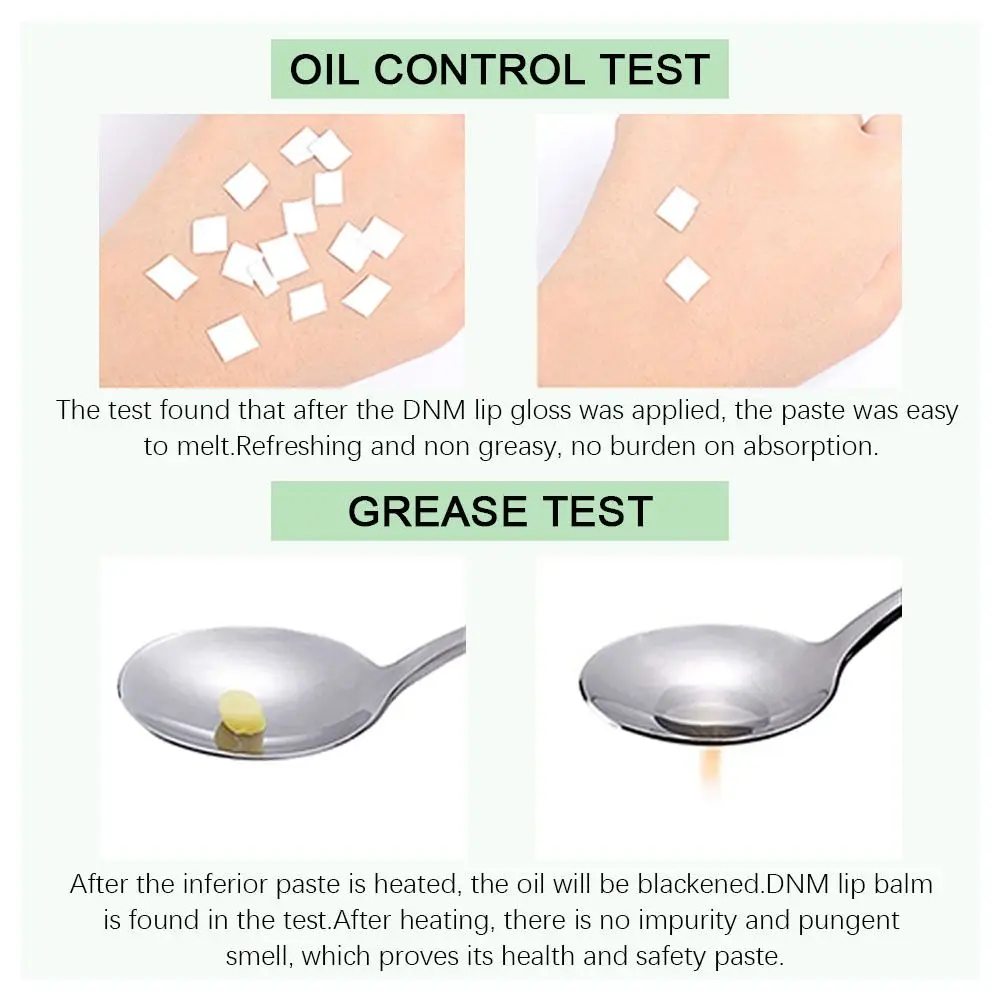 OIL CONTROL TEST

The test found that after the DNM lip gloss was applied, the paste was easy to melt.Refreshing and non greasy, no burden on absorption.

GREASE TEST

After the inferior paste is heated, the oil will be blackened.DNM lip balm is found in the test.After heating, there is no impurity and pungent smell, which proves its health and safety paste.