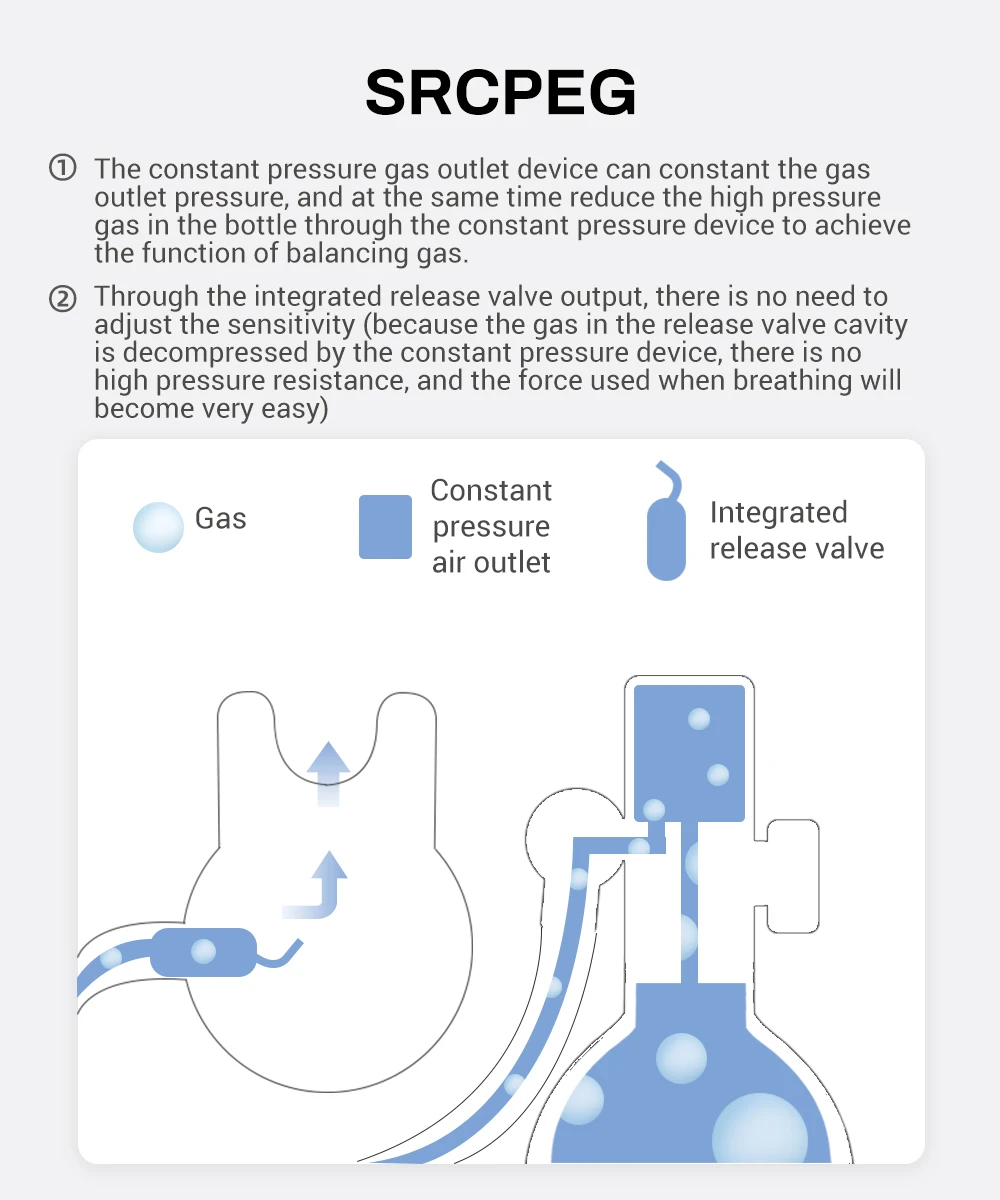 SRCPEG

① The constant pressure gas outlet device can constant the gas outlet pressure, and at the same time reduce the high pressure gas in the bottle through the constant pressure device to achieve the function of balancing gas.

② Through the integrated release valve output, there is no need to adjust the sensitivity (because the gas in the release valve cavity is decompressed by the constant pressure device, there is no high pressure resistance, and the force used when breathing will become very easy)

Gas

Constant pressure air outlet

Integrated release valve