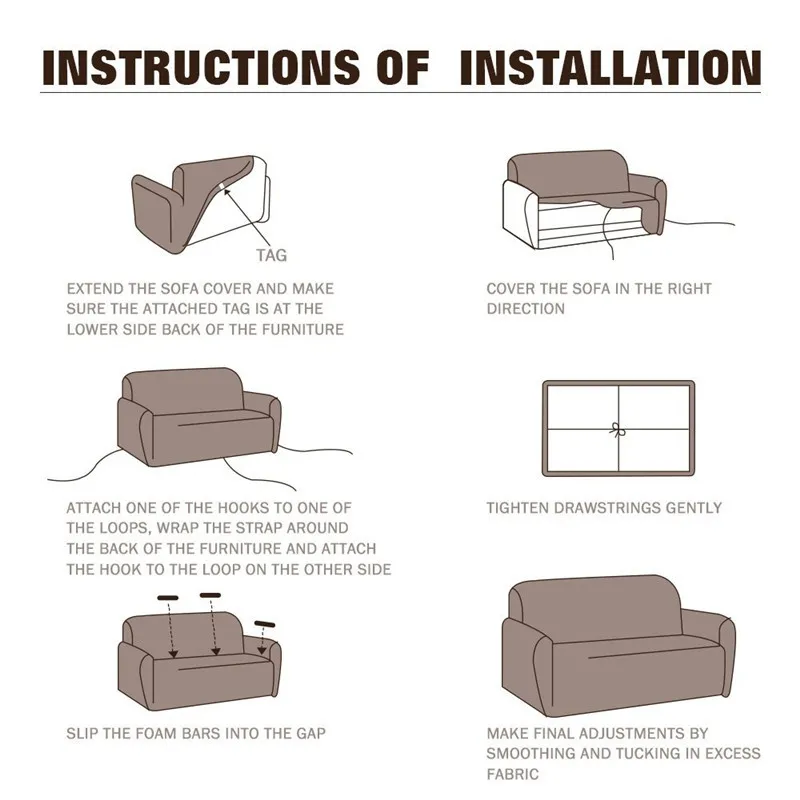 INSTRUCTIONS OF INSTALLATION

TAG

EXTEND THE SOFA COVER AND MAKE SURE THE ATTACHED TAG IS AT THE LOWER SIDE BACK OF THE FURNITURE

COVER THE SOFA IN THE RIGHT DIRECTION

ATTACH ONE OF THE HOOKS TO ONE OF THE LOOPS, WRAP THE STRAP AROUND THE BACK OF THE FURNITURE AND ATTACH THE HOOK TO THE LOOP ON THE OTHER SIDE

TIGHTEN DRAWSTRINGS GENTLY

SLIP THE FOAM BARS INTO THE GAP

MAKE FINAL ADJUSTMENTS BY SMOOTHING AND TUCKING IN EXCESS FABRIC