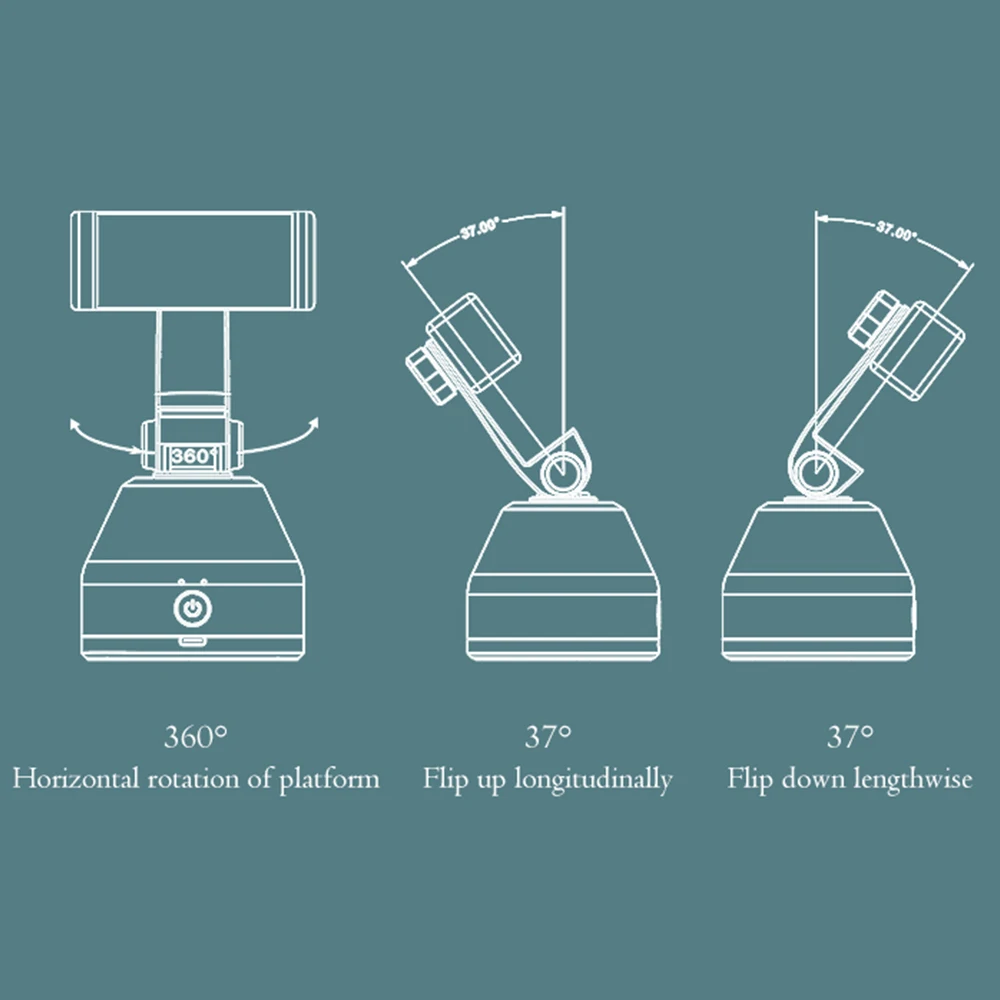 360°

37.00°

37.00°

360°
Horizontal rotation of platform

37°
Flip up longitudinally

37°
Flip down lengthwise