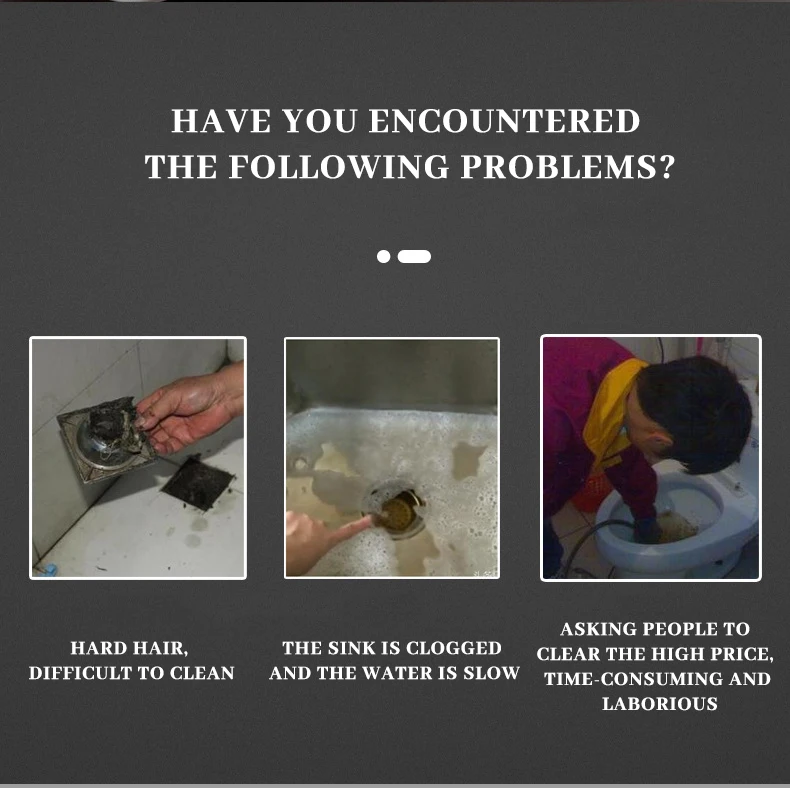 HAVE YOU ENCOUNTERED
THE FOLLOWING PROBLEMS?

HARD HAIR,
DIFFICULT TO CLEAN

THE SINK IS CLOGGED
AND THE WATER IS SLOW

ASKING PEOPLE TO
CLEAR THE HIGH PRICE,
TIME-CONSUMING AND
LABORIOUS