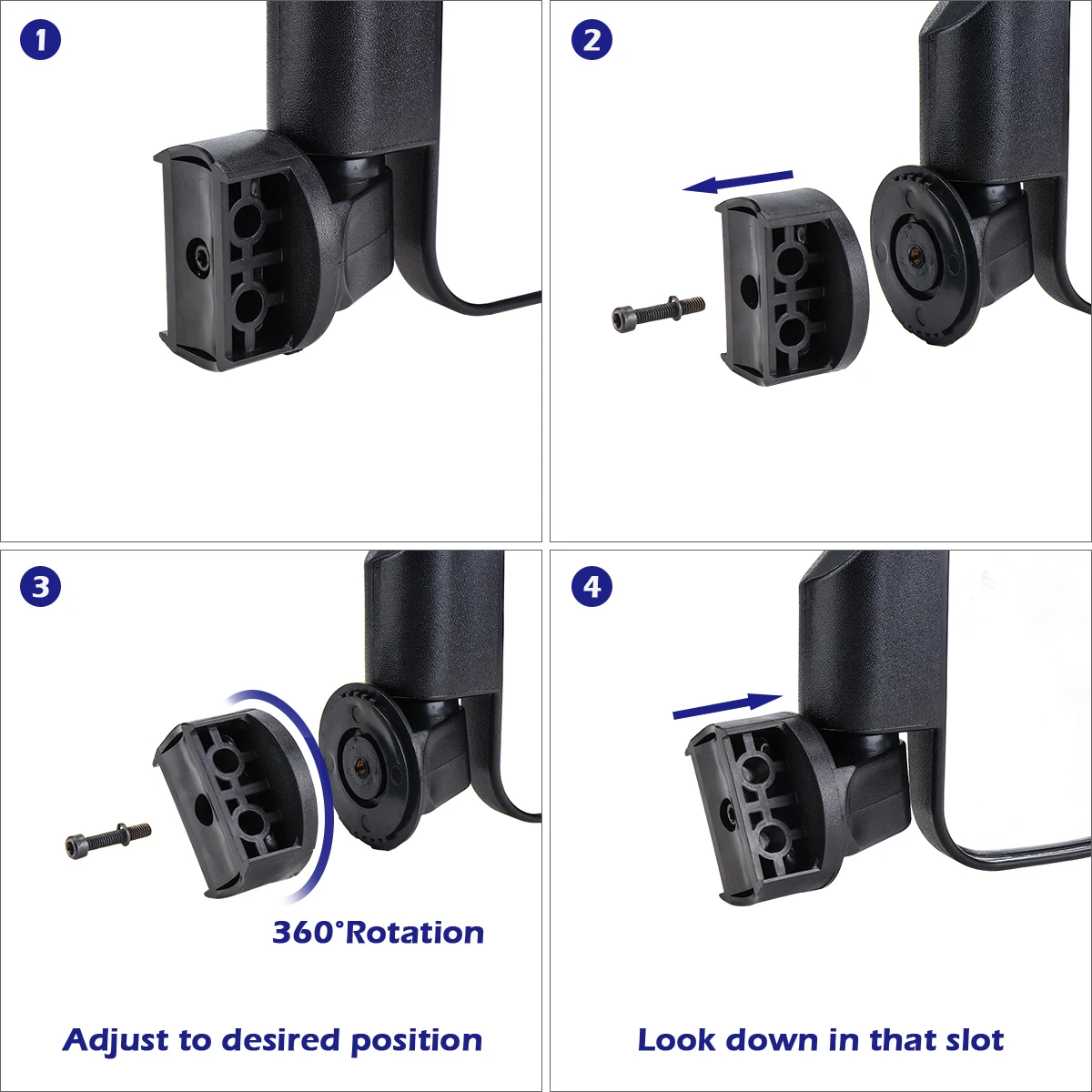 1

2

3

360°Rotation

Adjust to desired position

4

Look down in that slot