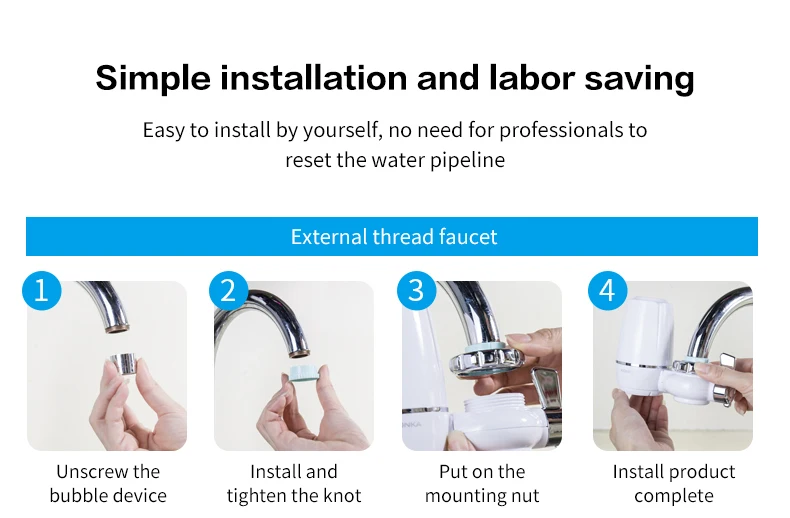 Simple installation and labor saving

Easy to install by yourself, no need for professionals to reset the water pipeline

External thread faucet

1

Unscrew the bubble device

2

Install and tighten the knot

3

Put on the mounting nut

4

Install product complete