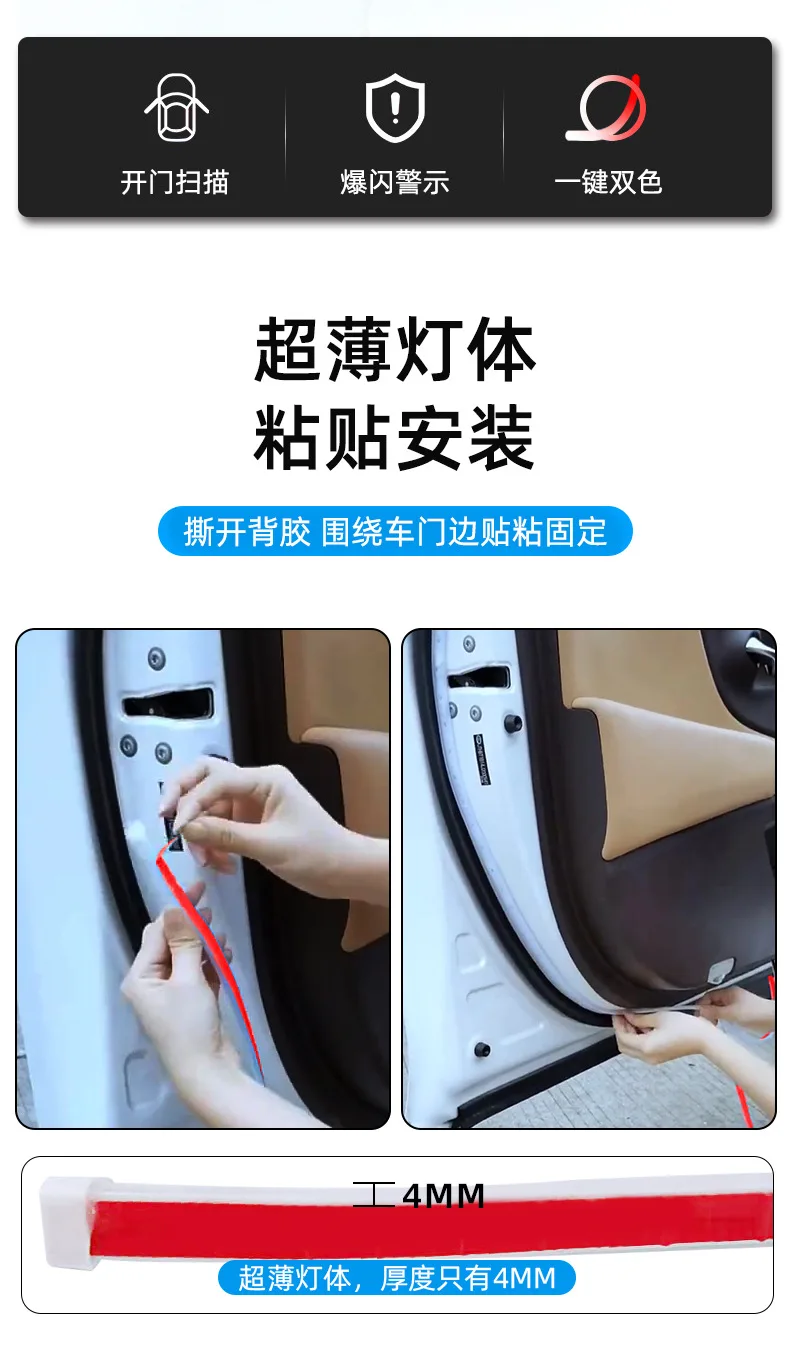 开门扫描

爆闪警示

一键双色

超薄灯体
粘贴安装

撕开背胶 围绕车门边贴粘固定

4MM

超薄灯体，厚度只有4MM