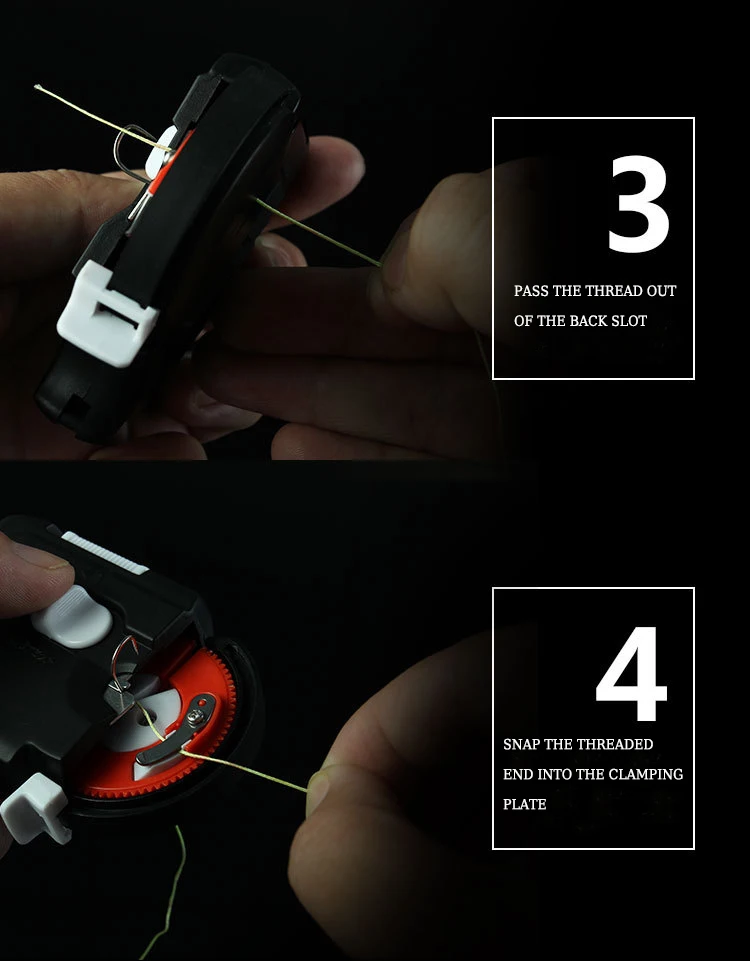 3

PASS THE THREAD OUT OF THE BACK SLOT

4

SNAP THE THREADED END INTO THE CLAMPING PLATE