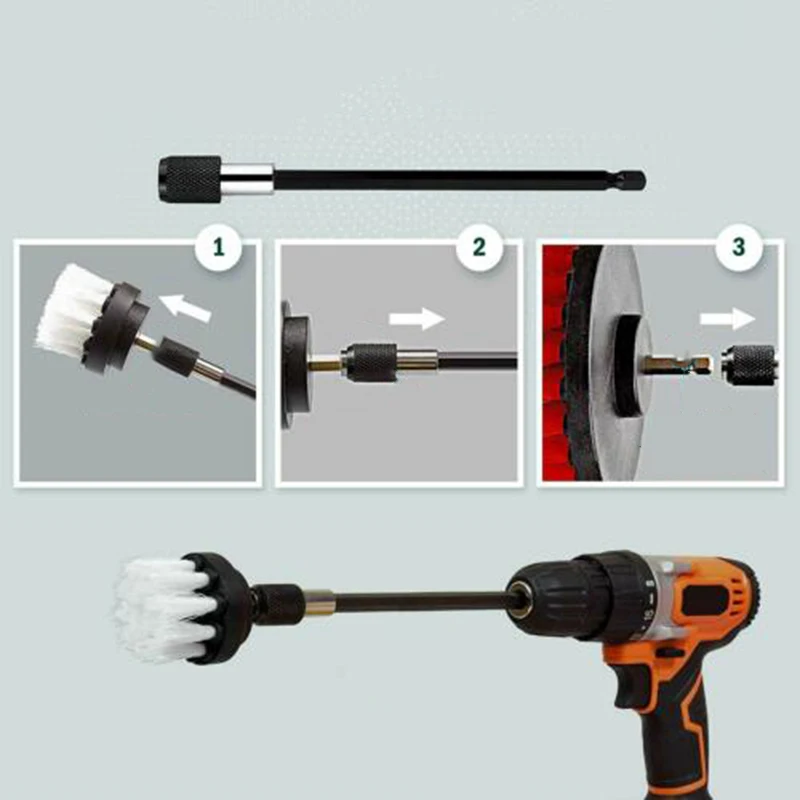 1

2

3