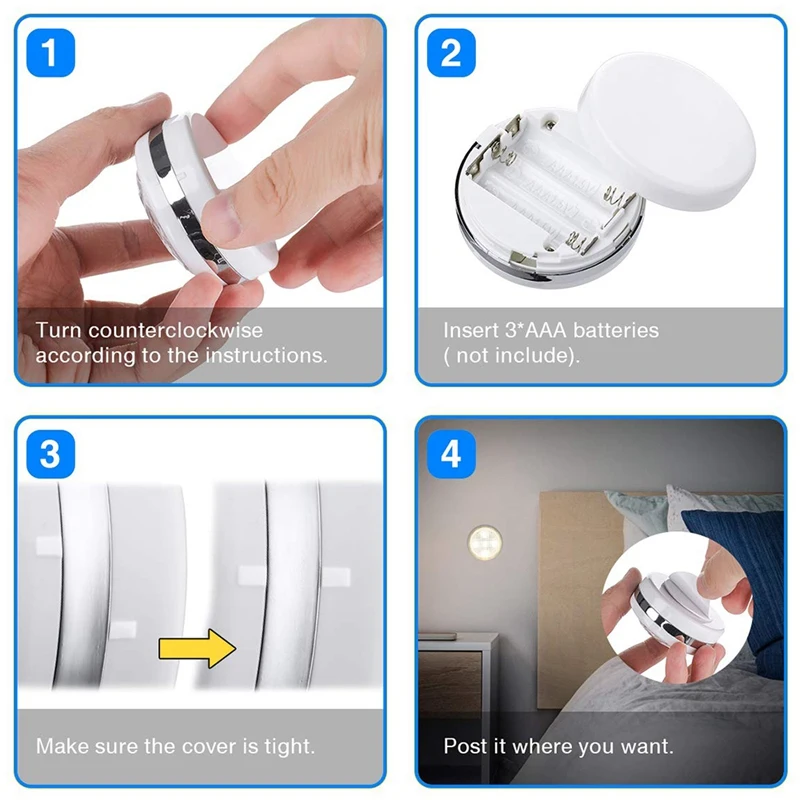 1

Turn counterclockwise according to the instructions.

2

Insert 3*AAA batteries ( not include).

3

Make sure the cover is tight.

4

Post it where you want.