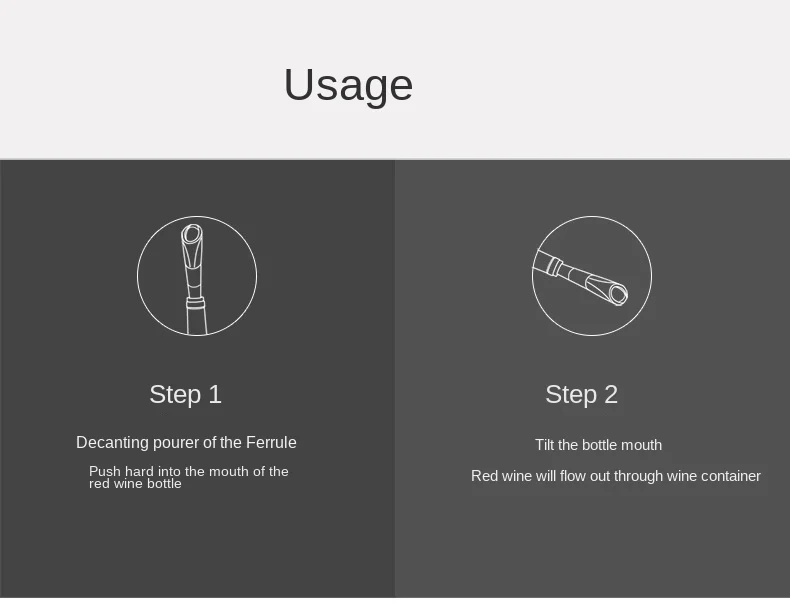 Usage

Step 1

Decanting pourer of the Ferrule

Push hard into the mouth of the red wine bottle

Step 2

Tilt the bottle mouth

Red wine will flow out through wine container