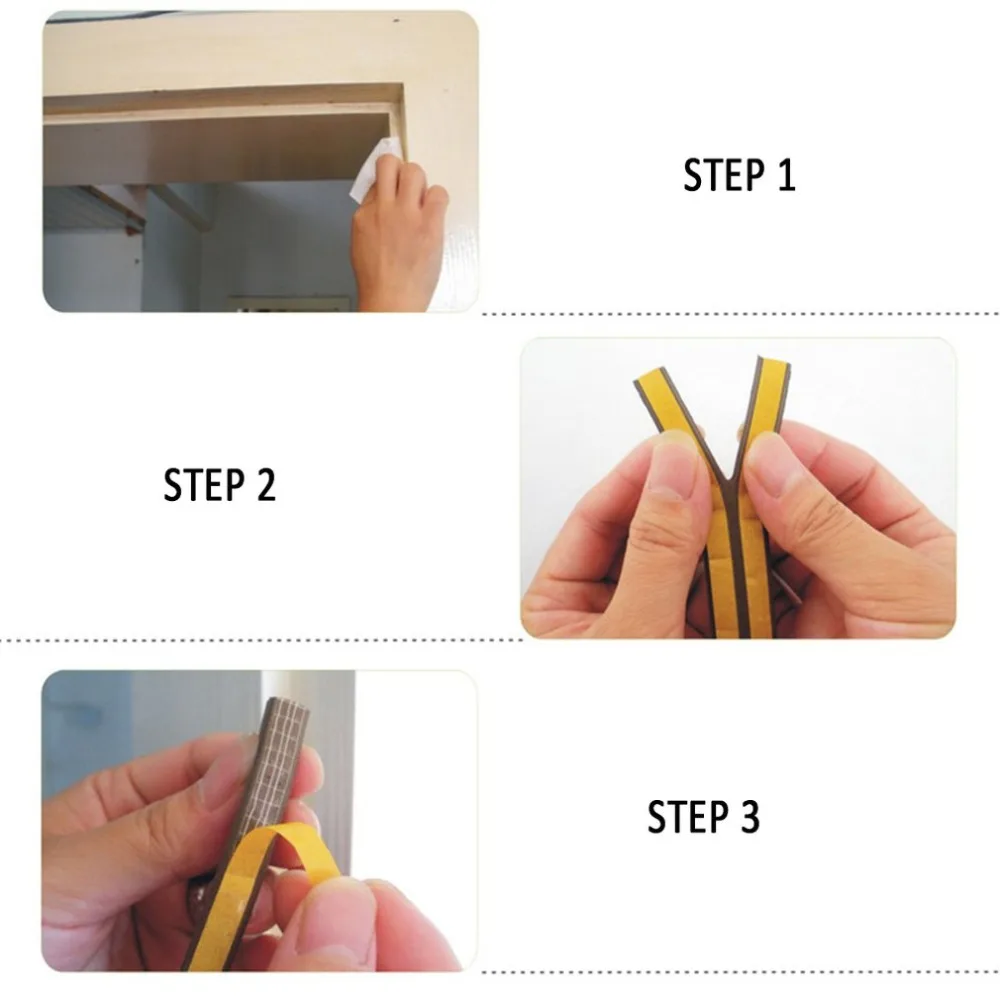 STEP 1

STEP 2

STEP 3