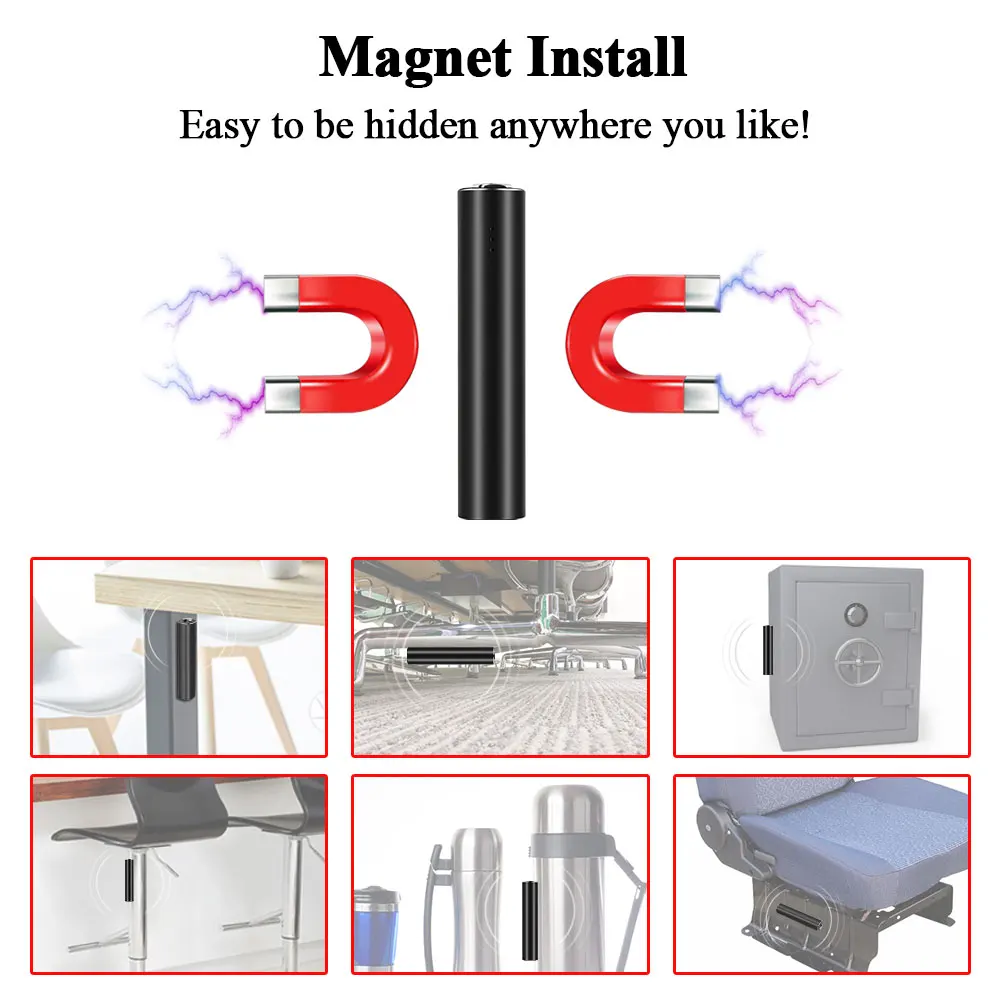 Magnet Install

Easy to be hidden anywhere you like!