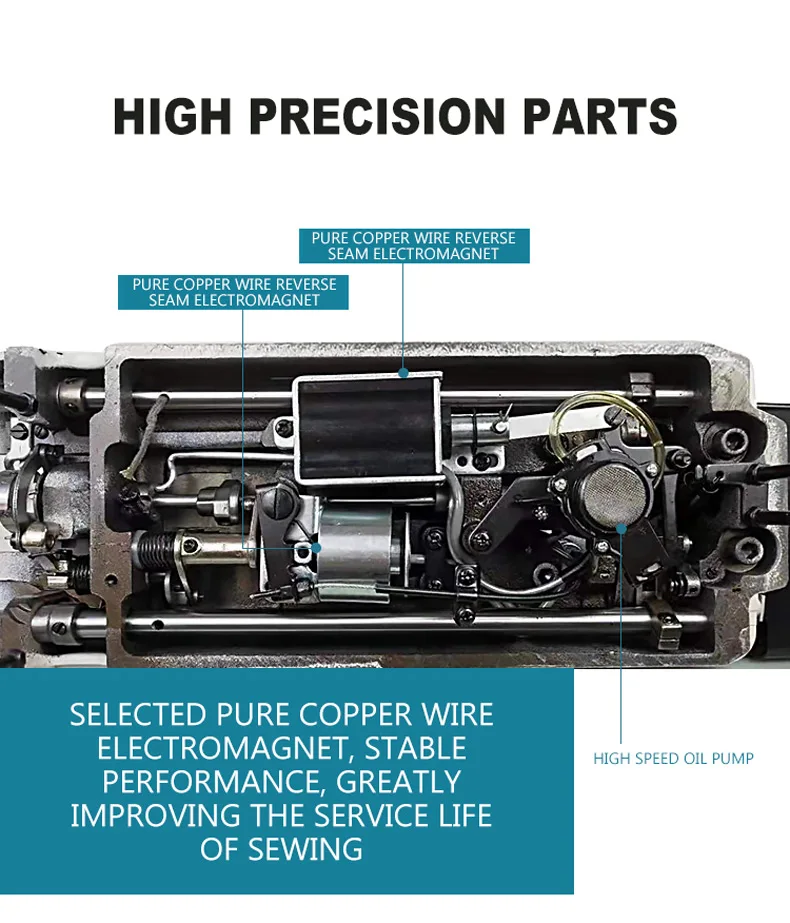 HIGH PRECISION PARTS

PURE COPPER WIRE REVERSE SEAM ELECTROMAGNET

PURE COPPER WIRE REVERSE SEAM ELECTROMAGNET

SELECTED PURE COPPER WIRE ELECTROMAGNET, STABLE PERFORMANCE, GREATLY IMPROVING THE SERVICE LIFE OF SEWING

HIGH SPEED OIL PUMP