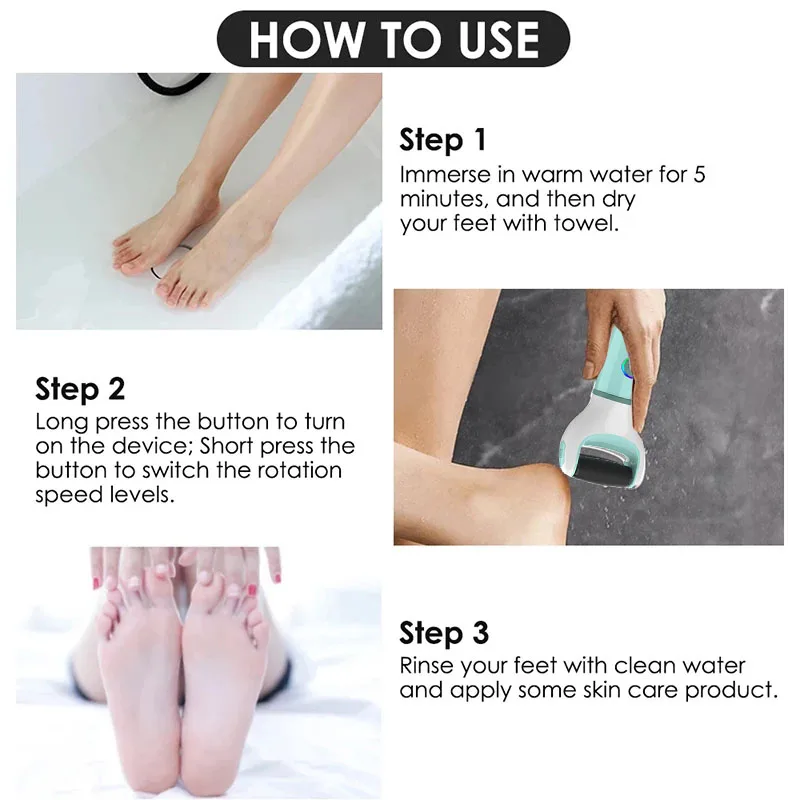 HOW TO USE

Step 1
Immerse in warm water for 5 minutes, and then dry your feet with towel.

Step 2
Long press the button to turn on the device; Short press the button to switch the rotation speed levels.

Step 3
Rinse your feet with clean water and apply some skin care product.