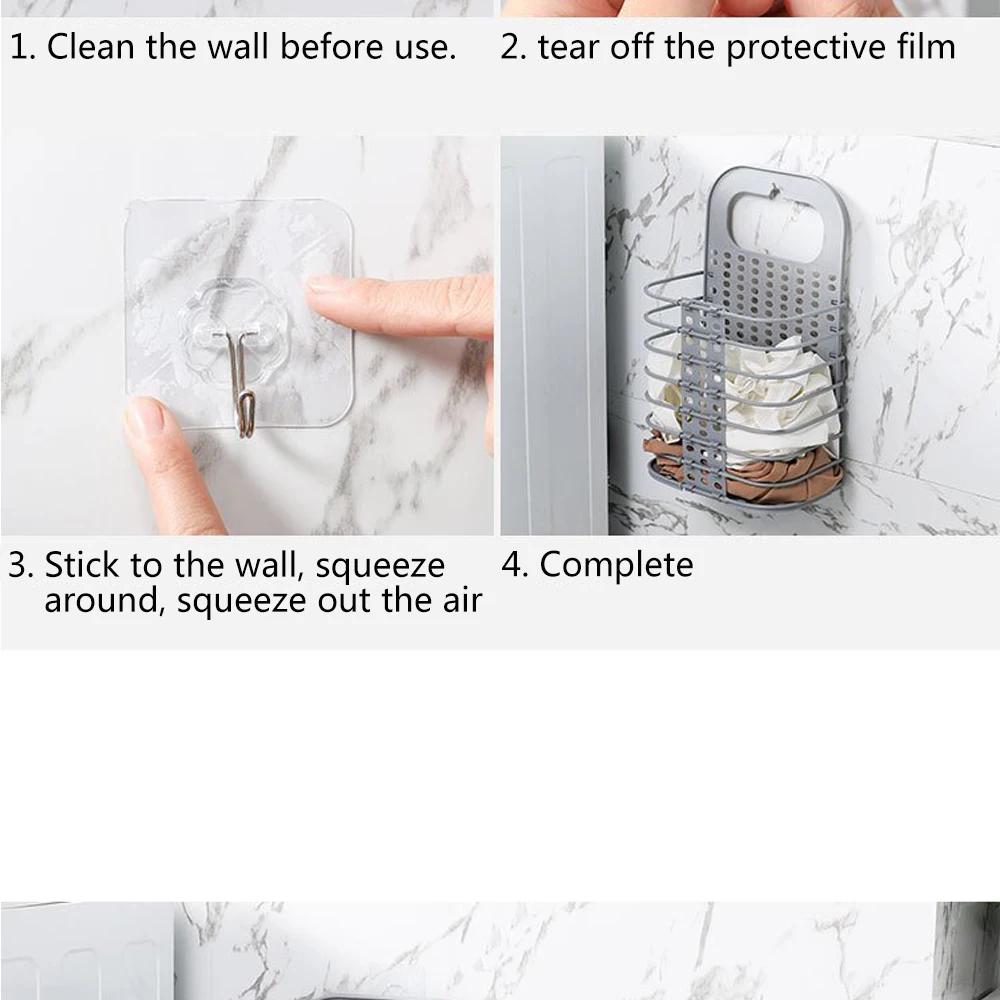 1. Clean the wall before use.

2. tear off the protective film

3. Stick to the wall, squeeze around, squeeze out the air

4. Complete