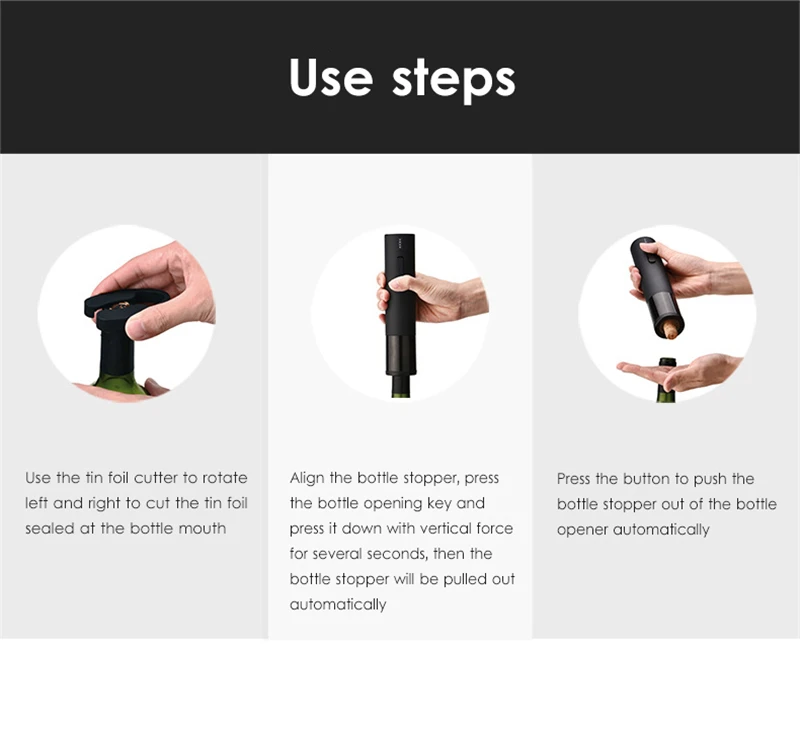 Use steps

Use the tin foil cutter to rotate left and right to cut the tin foil sealed at the bottle mouth

Align the bottle stopper, press the bottle opening key and press it down with vertical force for several seconds, then the bottle stopper will be pulled out automatically

Press the button to push the bottle stopper out of the bottle opener automatically