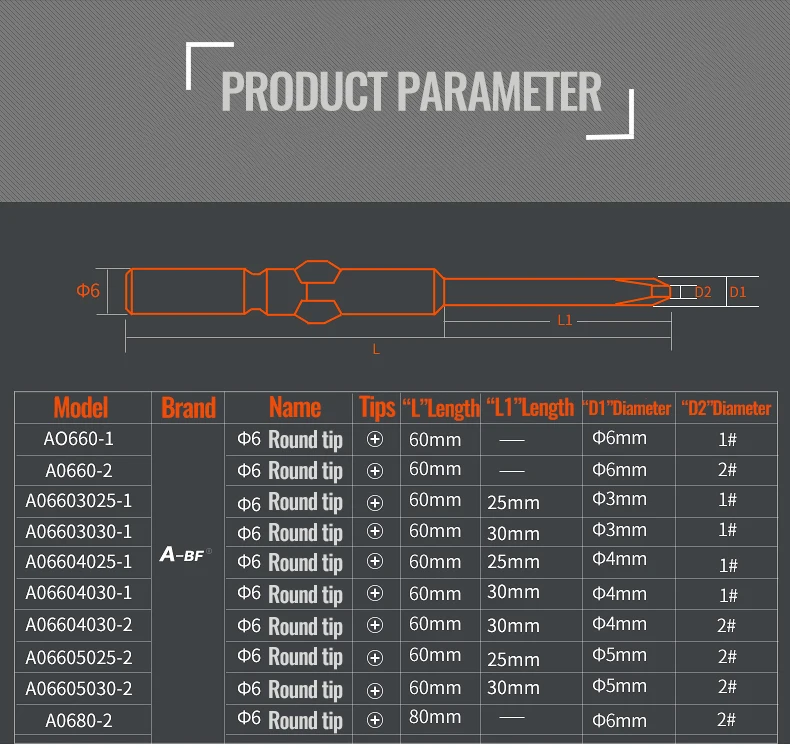 PRODUCT PARAMETER

Φ6

D2 D1

L1

L

| Model | Brand | Name | Tips | "L"Length | "L1"Length | "D1"Diameter | "D2"Diameter |
|---|---|---|---|---|---|---|---|
| AO660-1 | A-BF® | Φ6 Round tip | ⊕ | 60mm | — | Φ6mm | 1# |
| A0660-2 | | Φ6 Round tip | ⊕ | 60mm | — | Φ6mm | 2# |
| A06603025-1 | | Φ6 Round tip | ⊕ | 60mm | 25mm | Φ3mm | 1# |
| A06603030-1 | | Φ6 Round tip | ⊕ | 60mm | 30mm | Φ3mm | 1# |
| A06604025-1 | | Φ6 Round tip | ⊕ | 60mm | 25mm | Φ4mm | 1# |
| A06604030-1 | | Φ6 Round tip | ⊕ | 60mm | 30mm | Φ4mm | 1# |
| A06604030-2 | | Φ6 Round tip | ⊕ | 60mm | 30mm | Φ4mm | 2# |
| A06605025-2 | | Φ6 Round tip | ⊕ | 60mm | 25mm | Φ5mm | 2# |
| A06605030-2 | | Φ6 Round tip | ⊕ | 60mm | 30mm | Φ5mm | 2# |
| A0680-2 | | Φ6 Round tip | ⊕ | 80mm | — | Φ6mm | 2# |